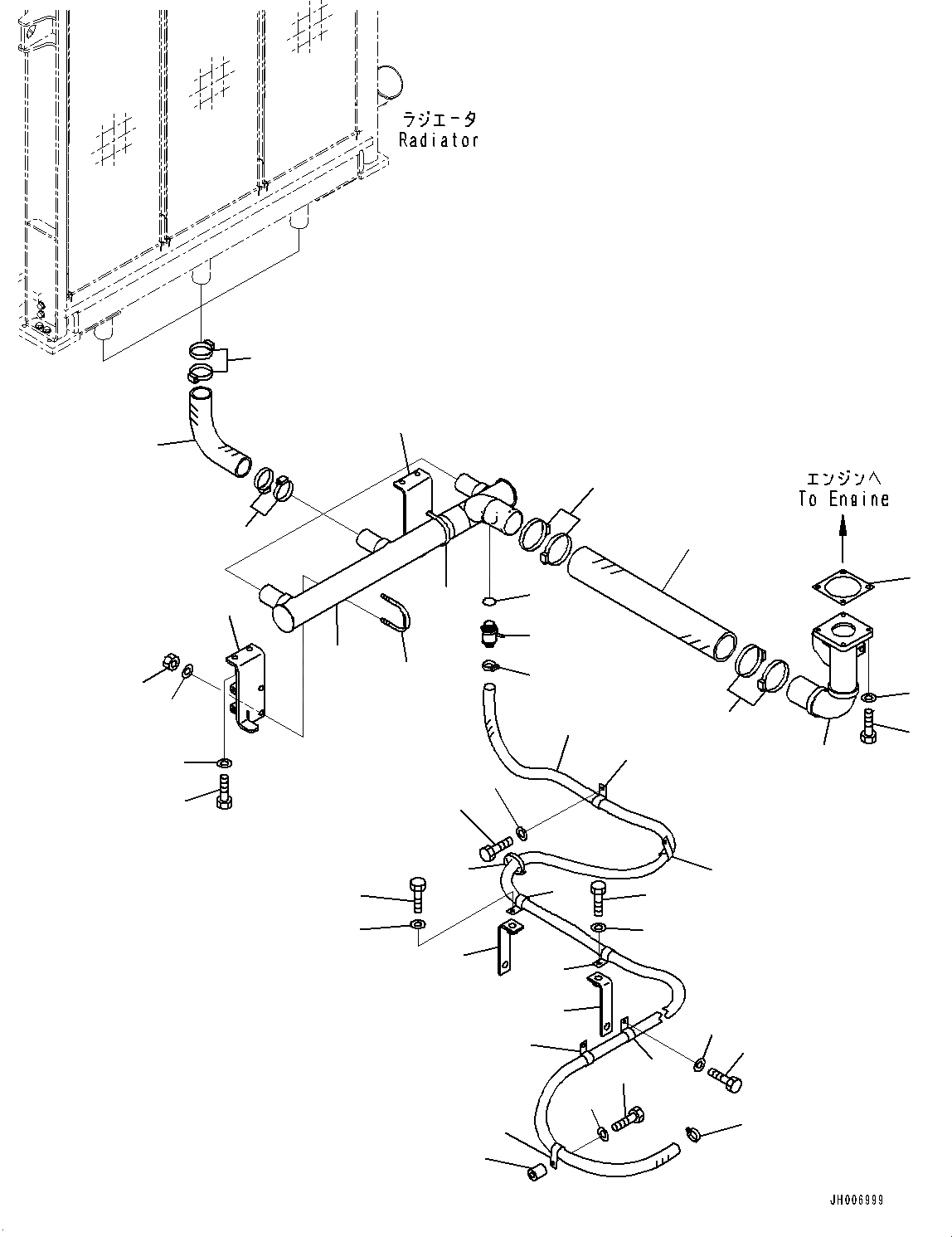 ラジエータ
Radiator

エンジンへ
To Engine

JH006999