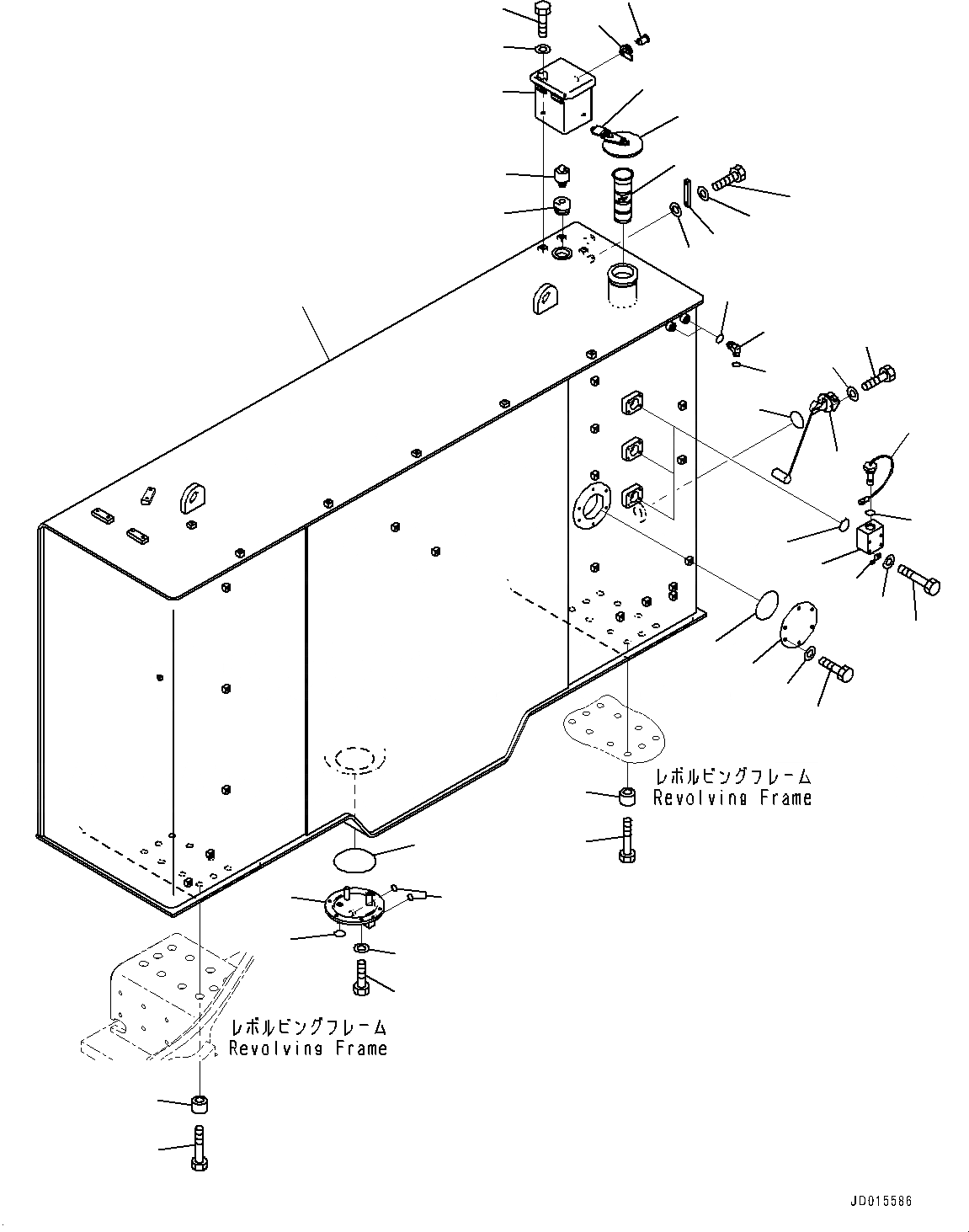 レボルビングフレーム
Revolving Frame

レボルビングフレーム
Revolving Frame

JD015586