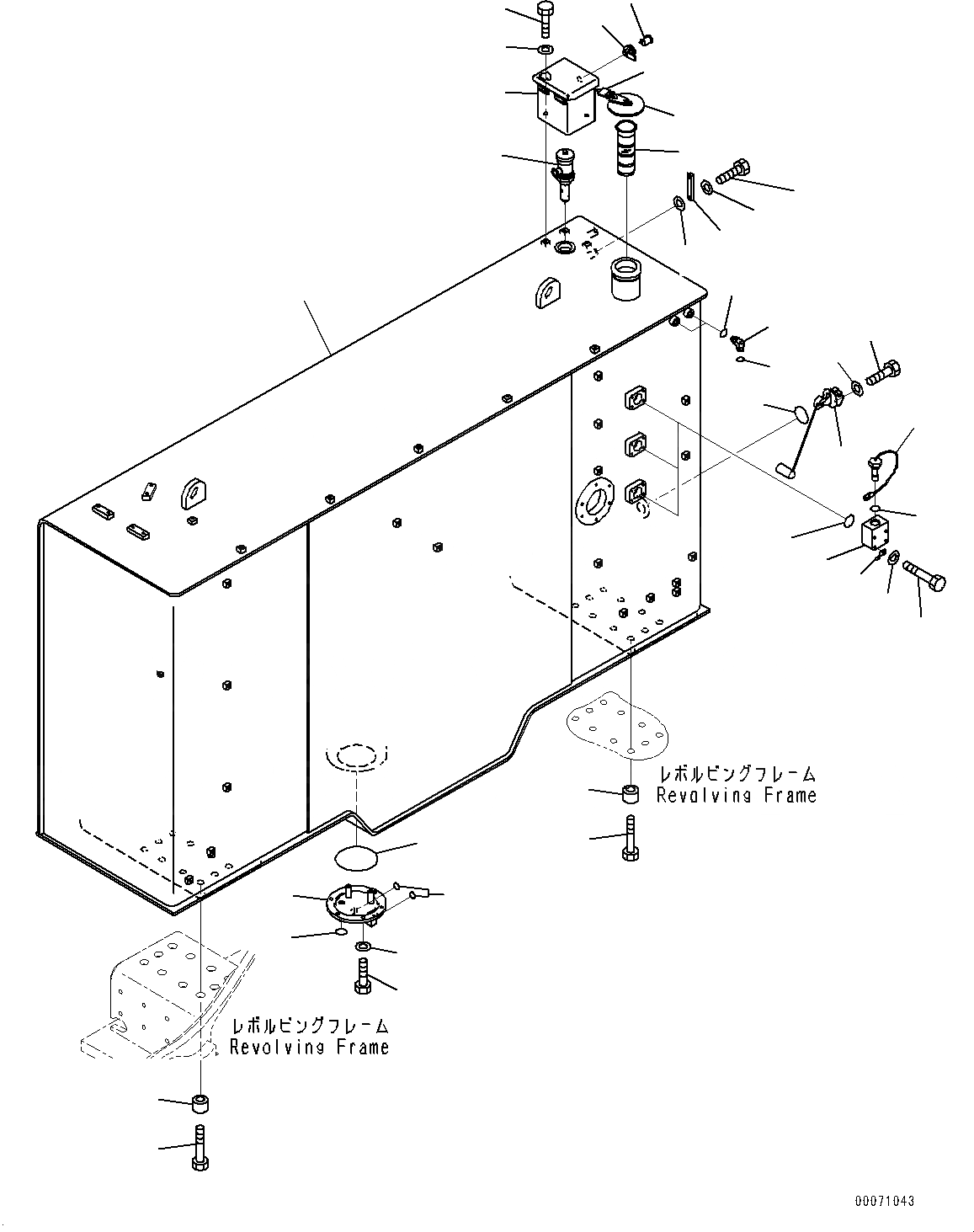 レボルビングフレーム
Revolving Frame

レボルビングフレーム
Revolving Frame

00071043