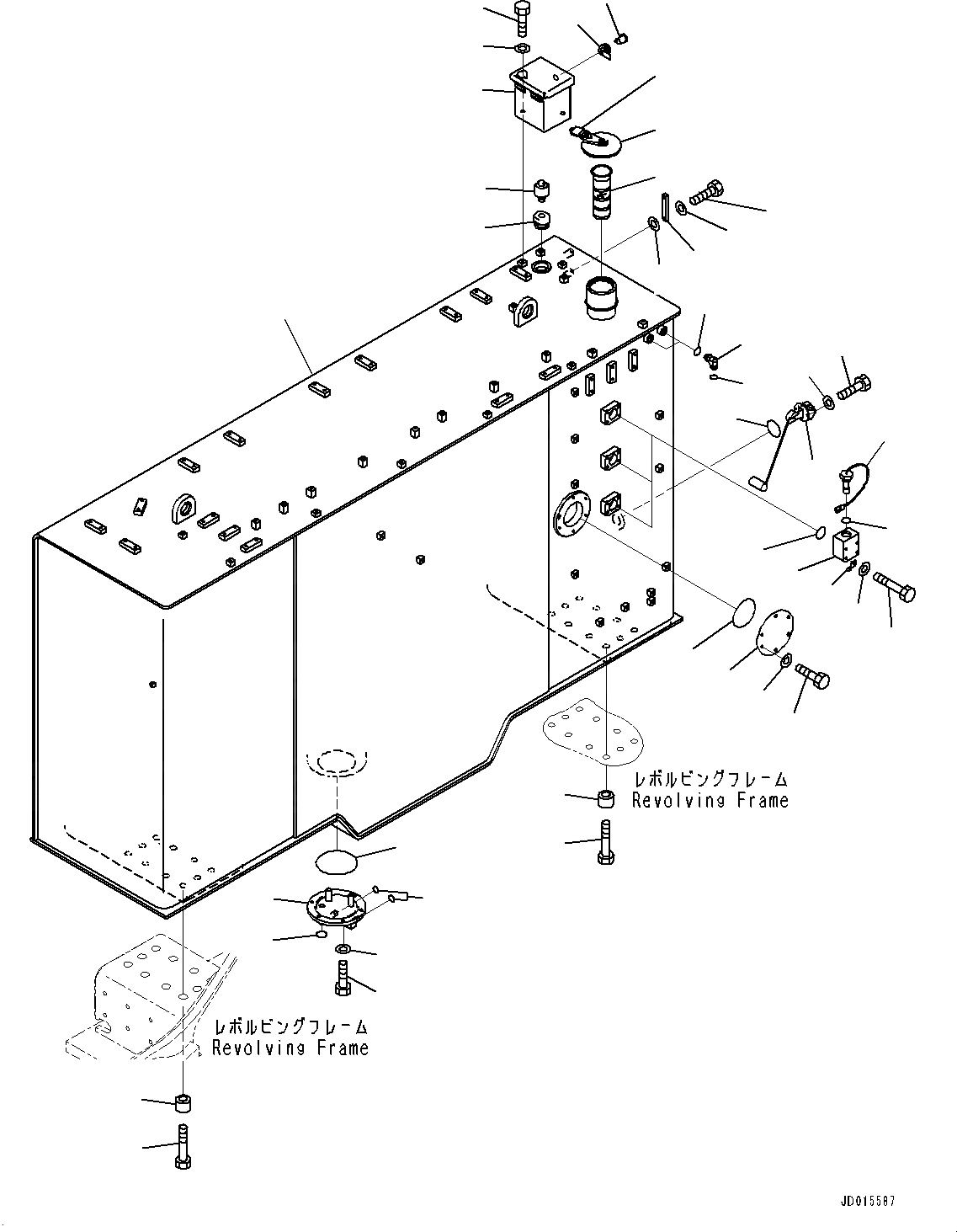 レボルビングフレーム
Revolving Frame

レボルビングフレーム
Revolving Frame

JD015587