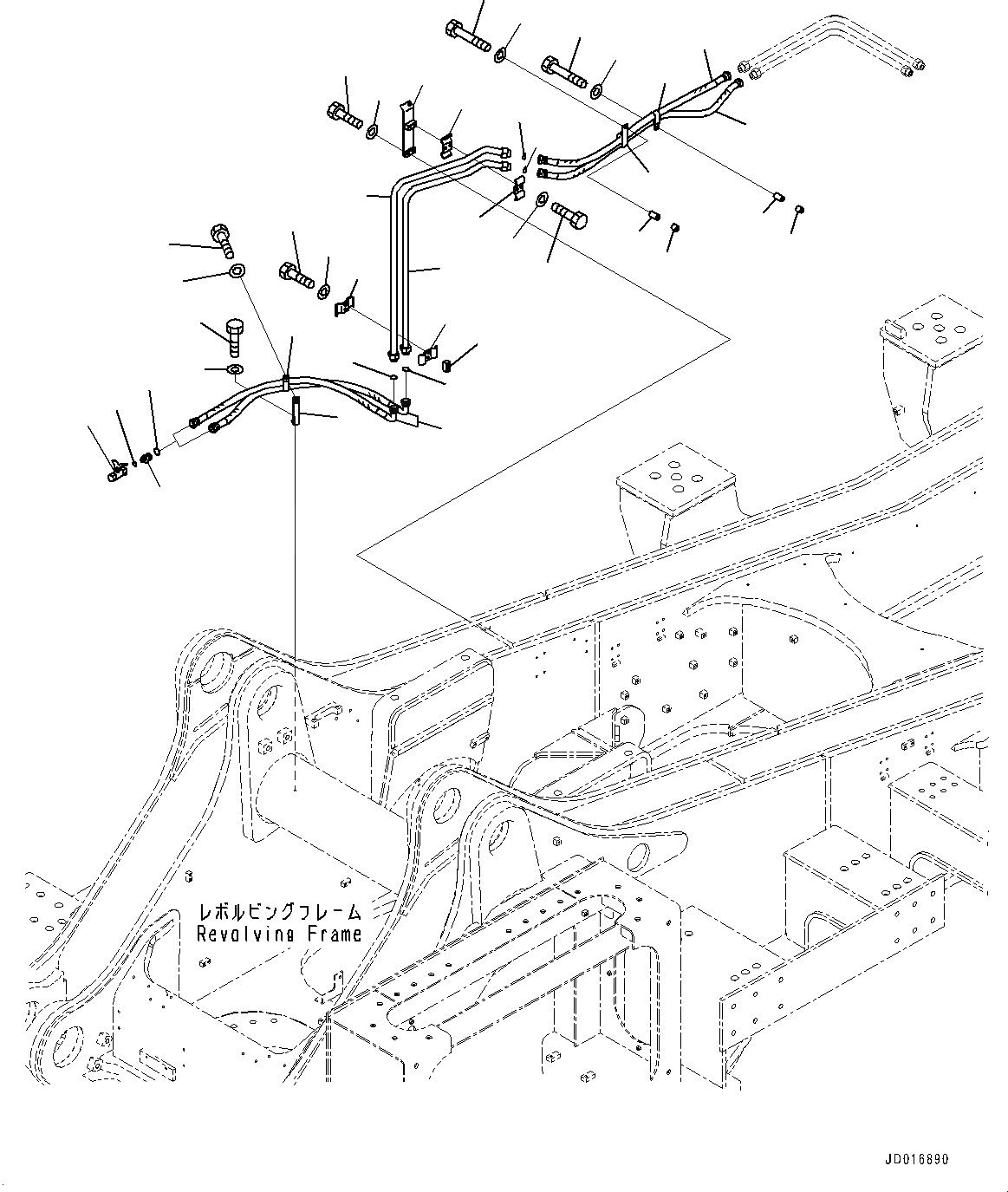 レボルビングフレーム
Revolving Frame

JD016890