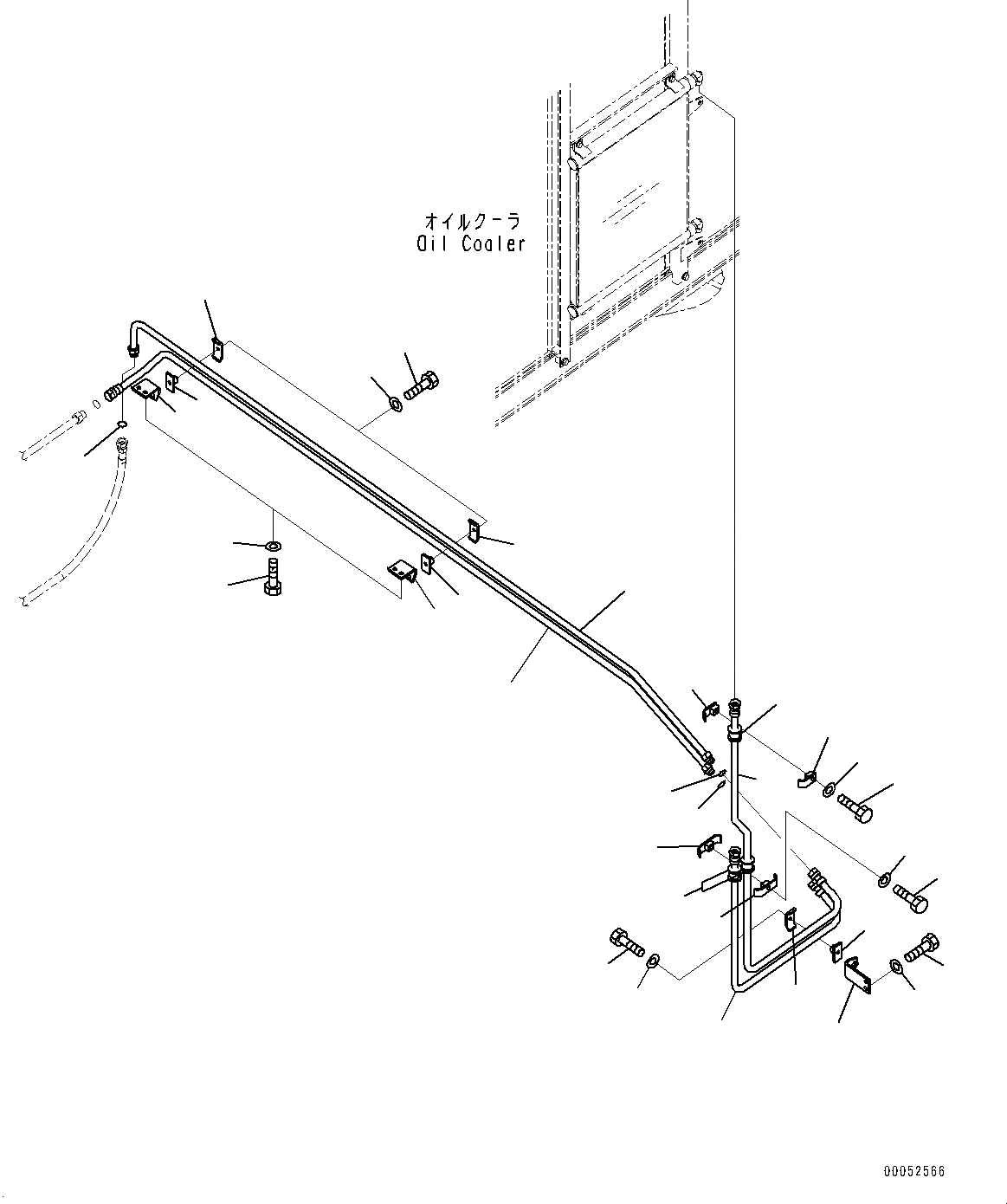 オイルクーラ
Oil Cooler

00052566