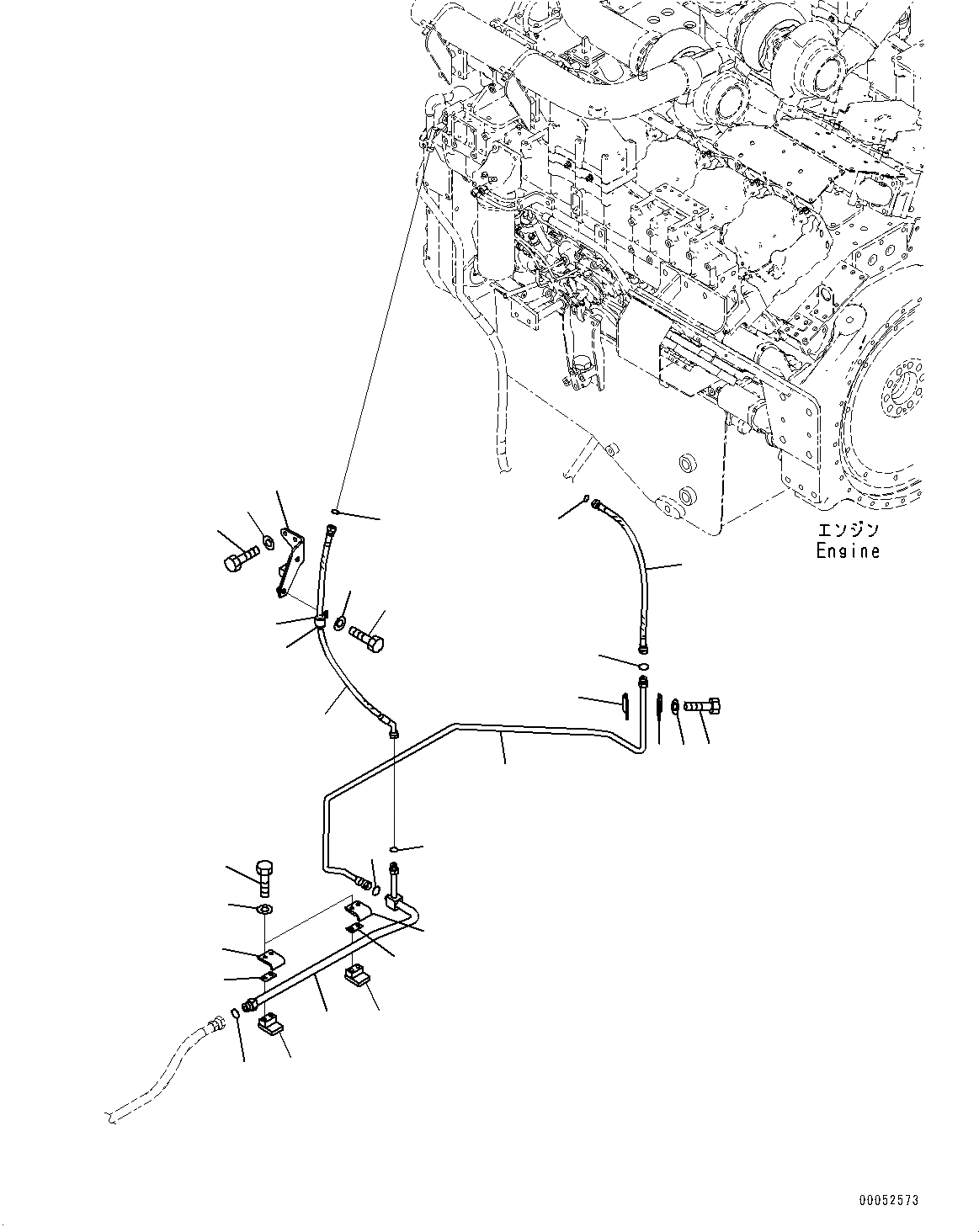 エンジン
Engine

00052573