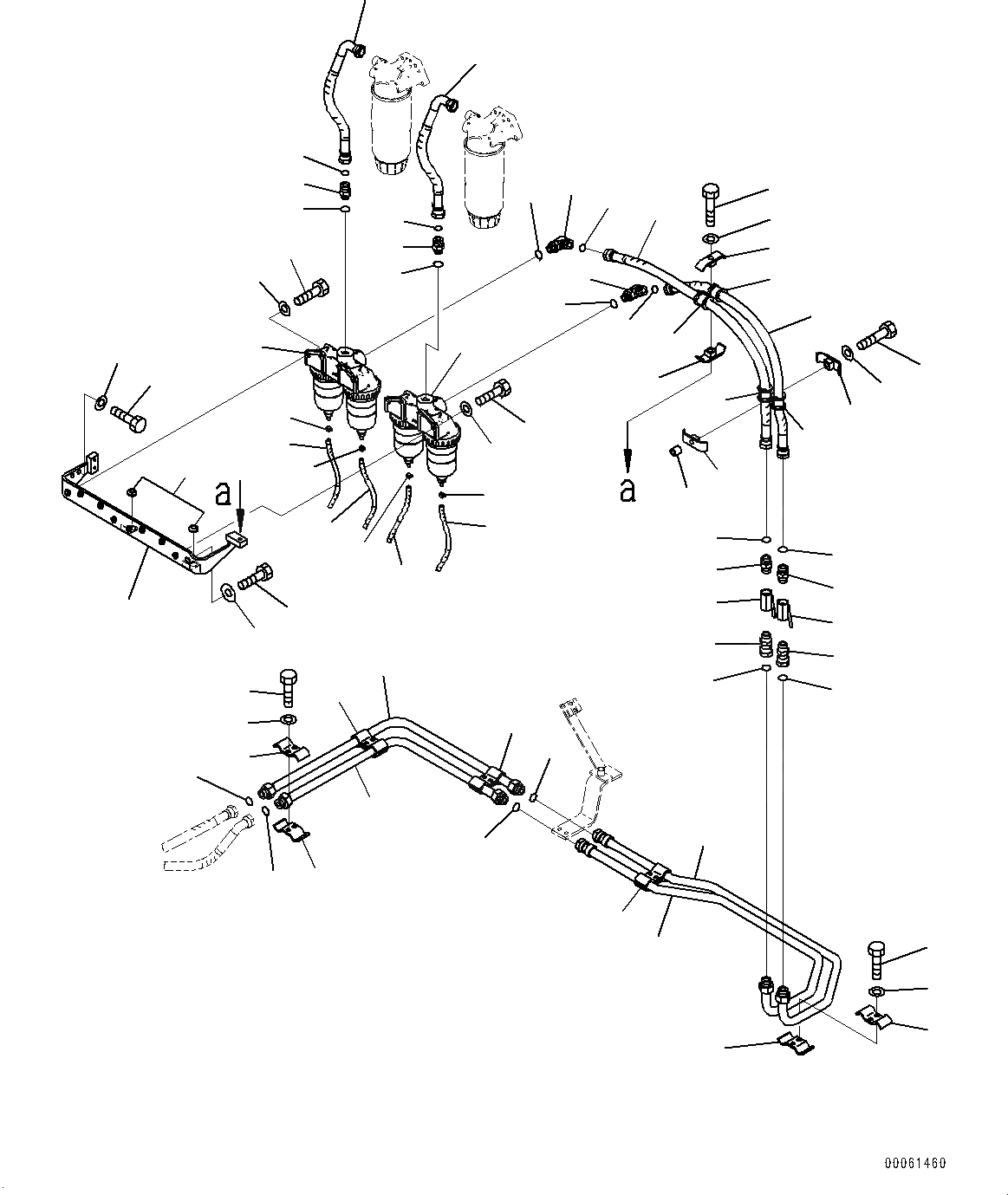 a

a

00061460