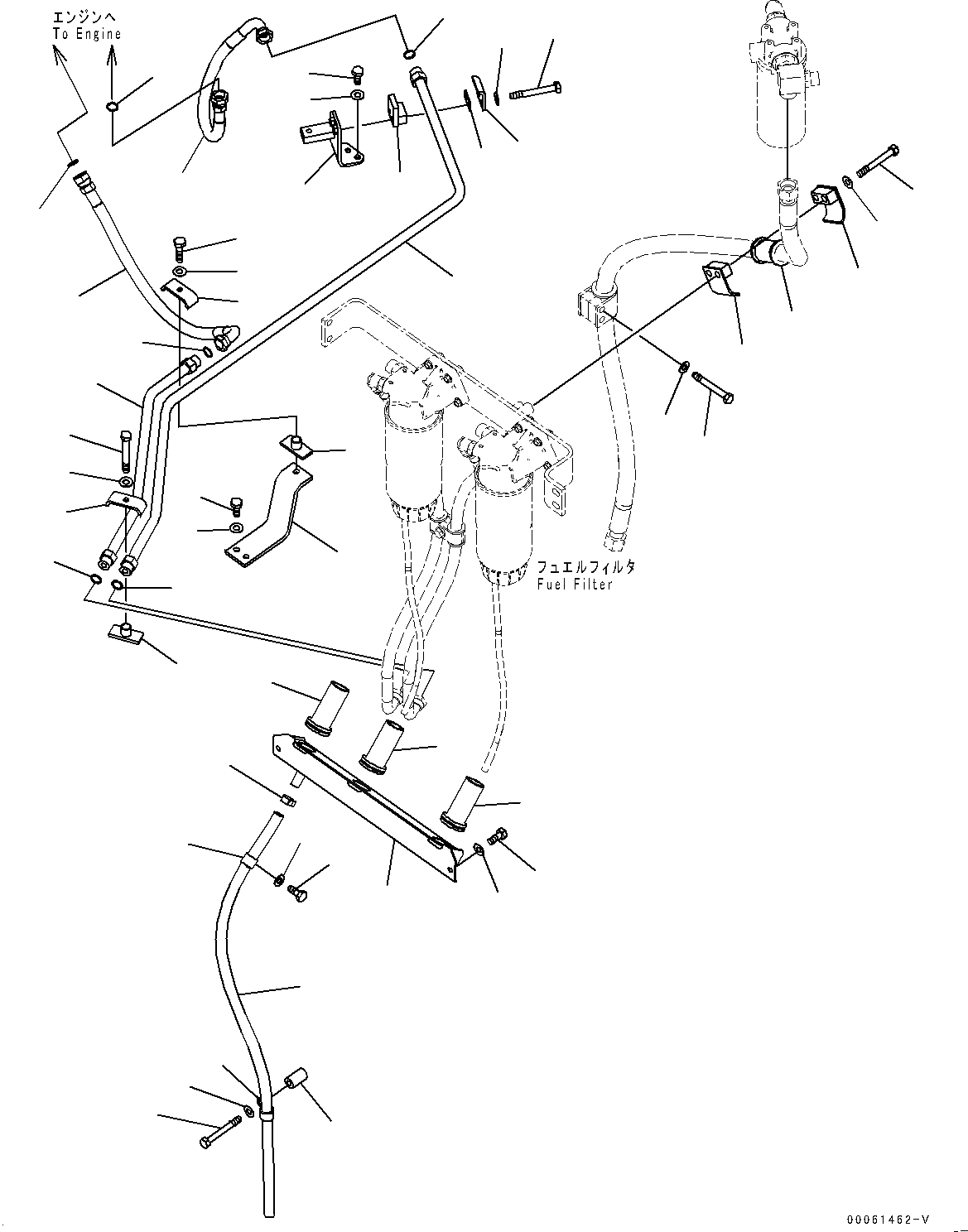 エンジンへ
To Engine

フュエルフィルタ
Fuel Filter

00061462-V