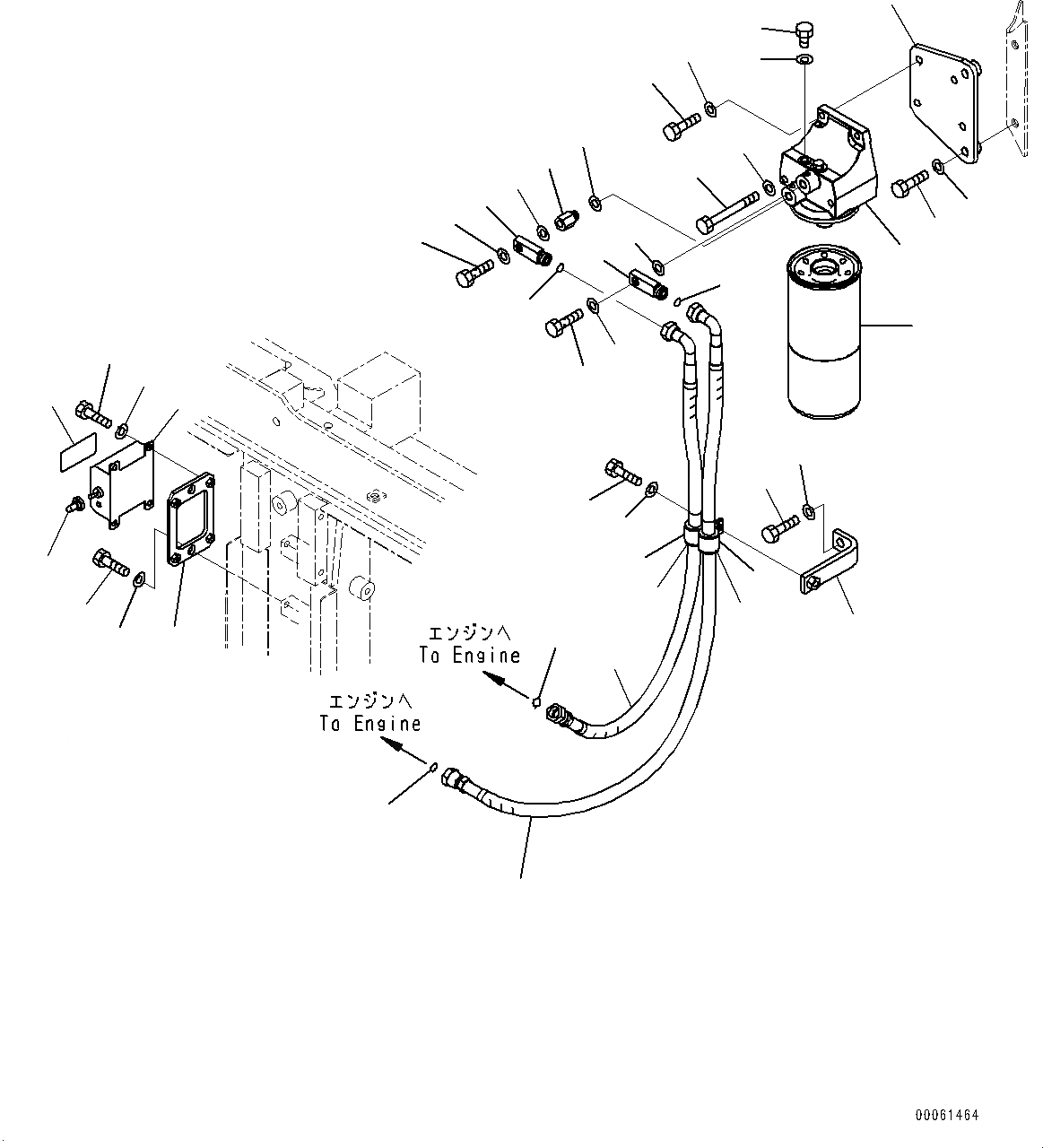 エンジンへ
To Engine

エンジンへ
To Engine

00061464