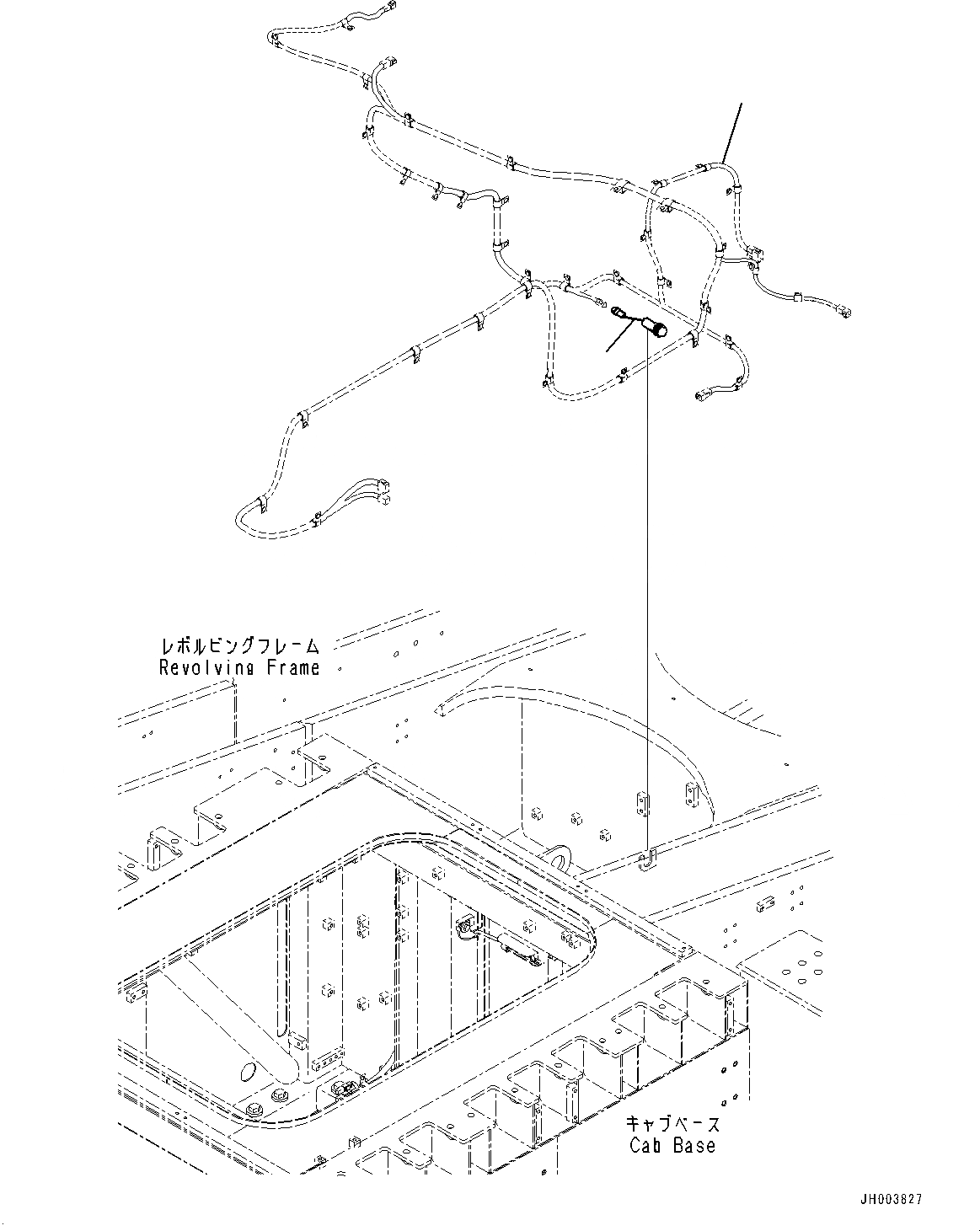 レボルビングフレーム
Revolving Frame

キャブベース
Cab Base

JH003827