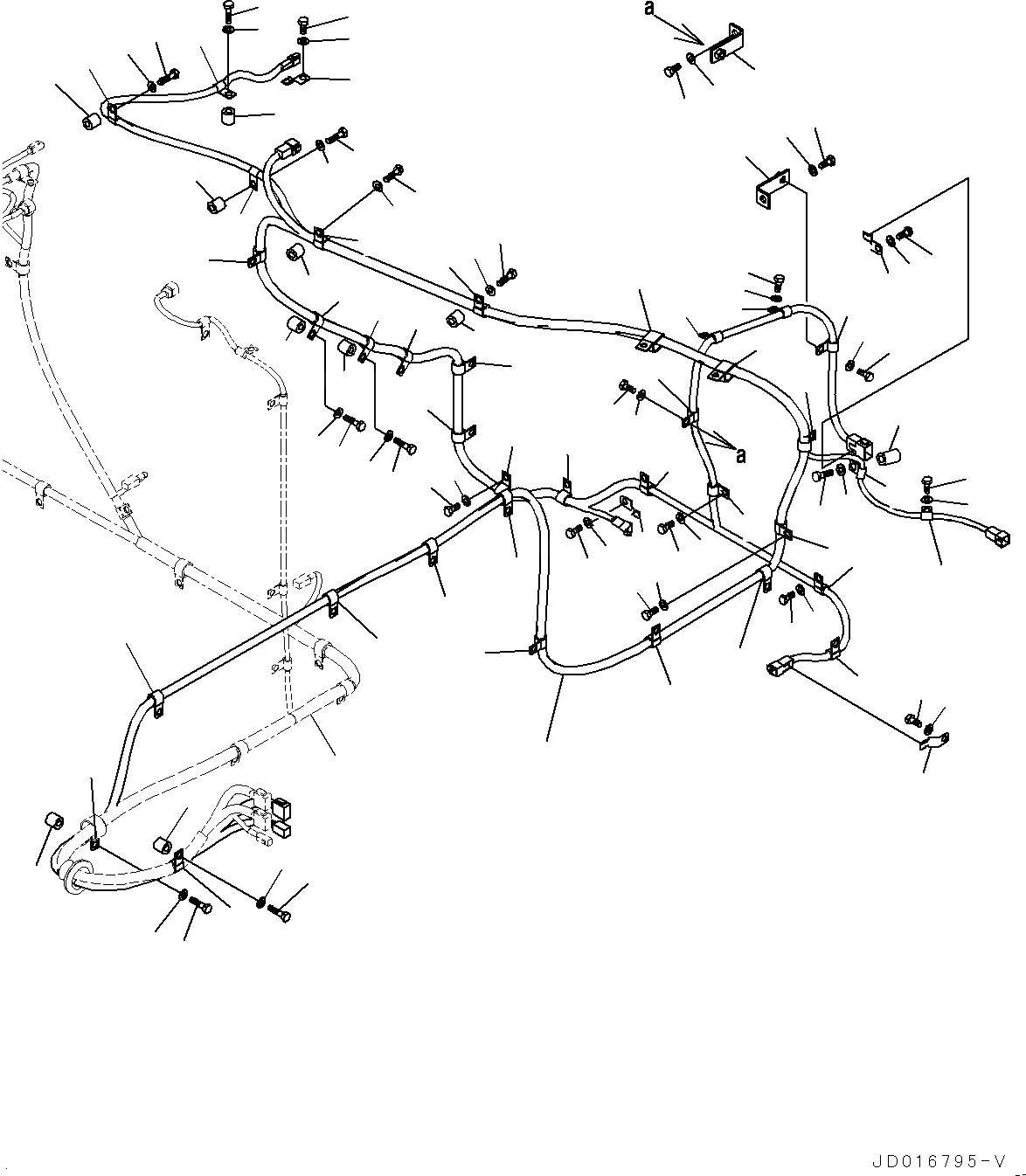 a

a

JD016795-V