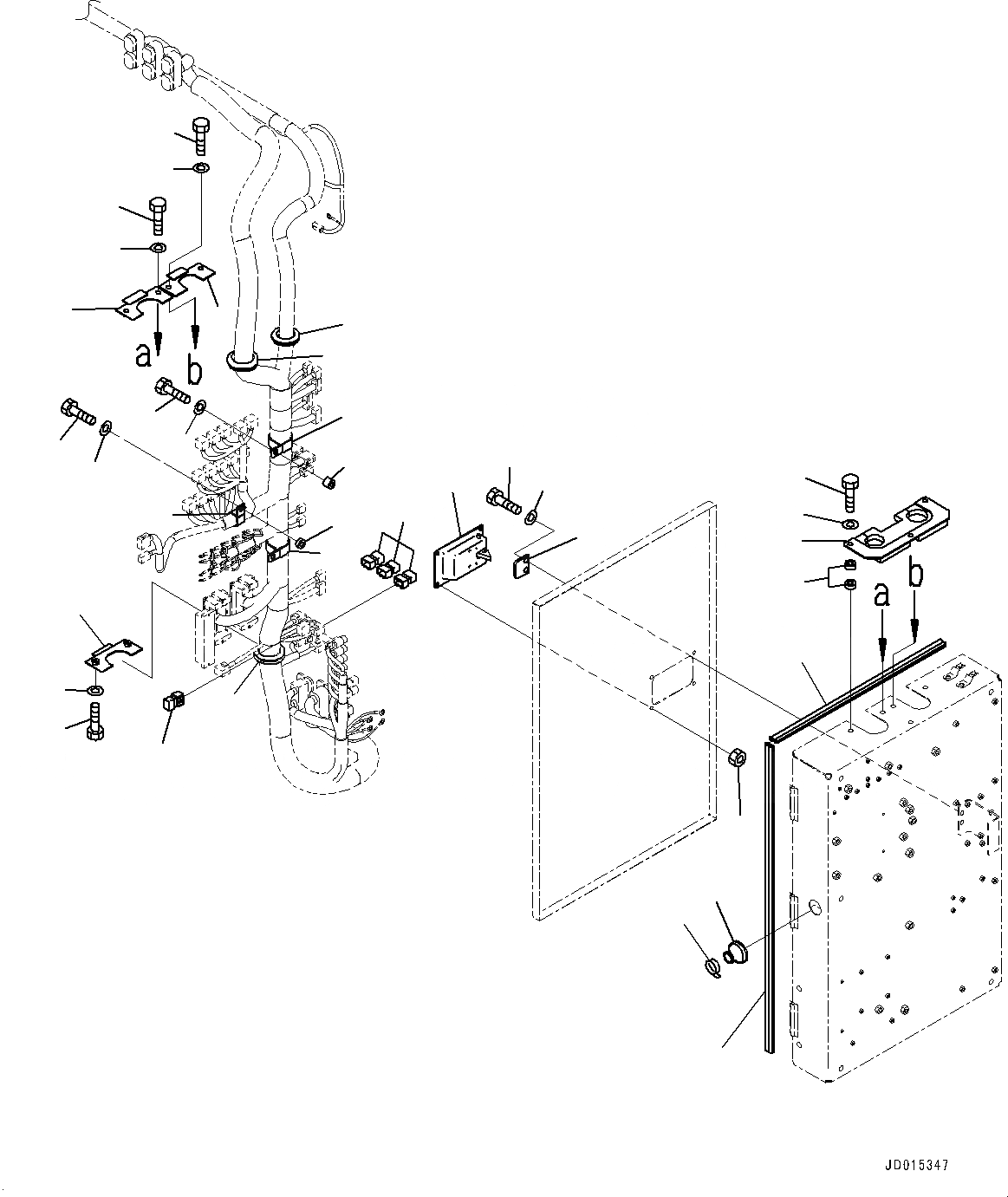 a
b
a
b
JD015347