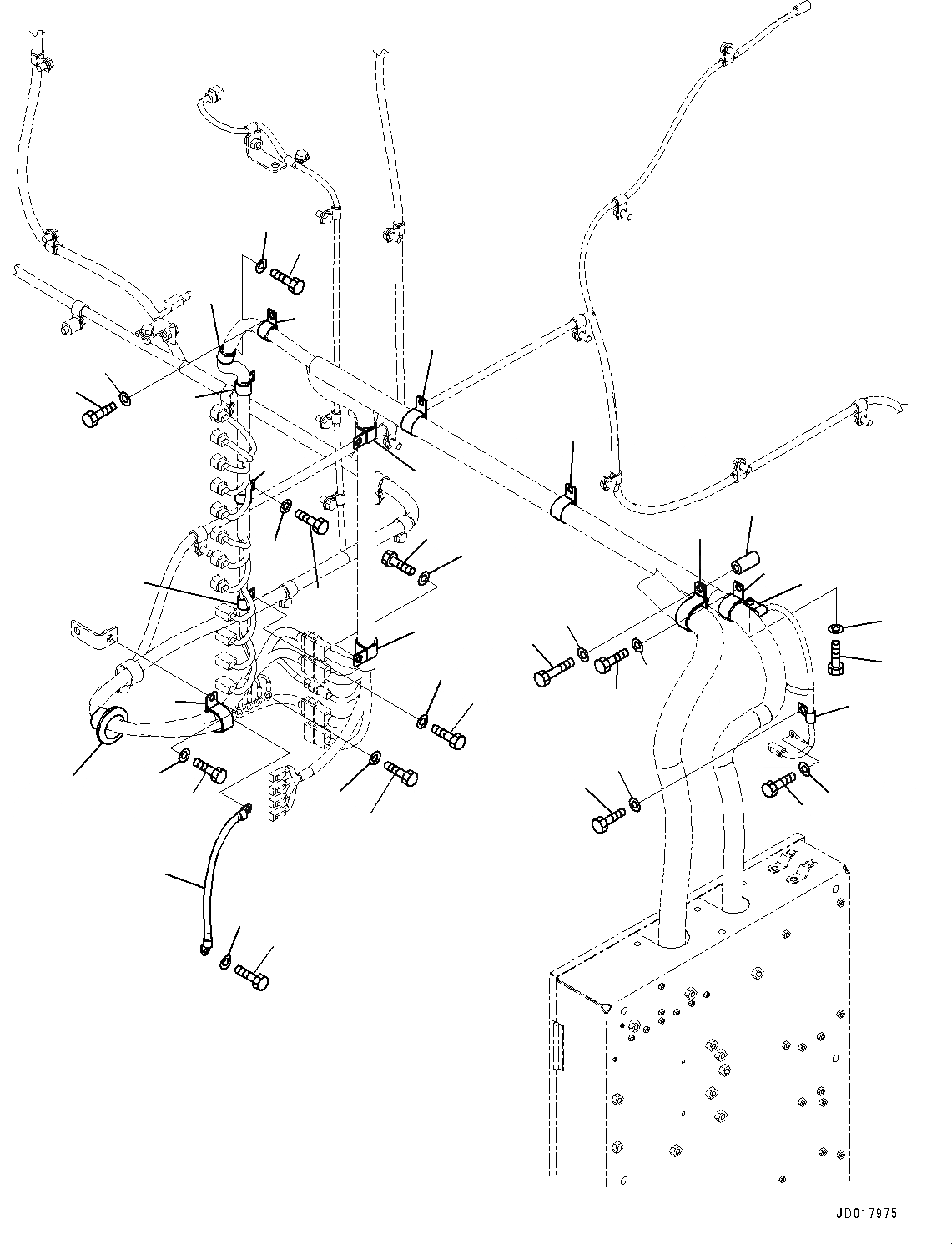 JD017975