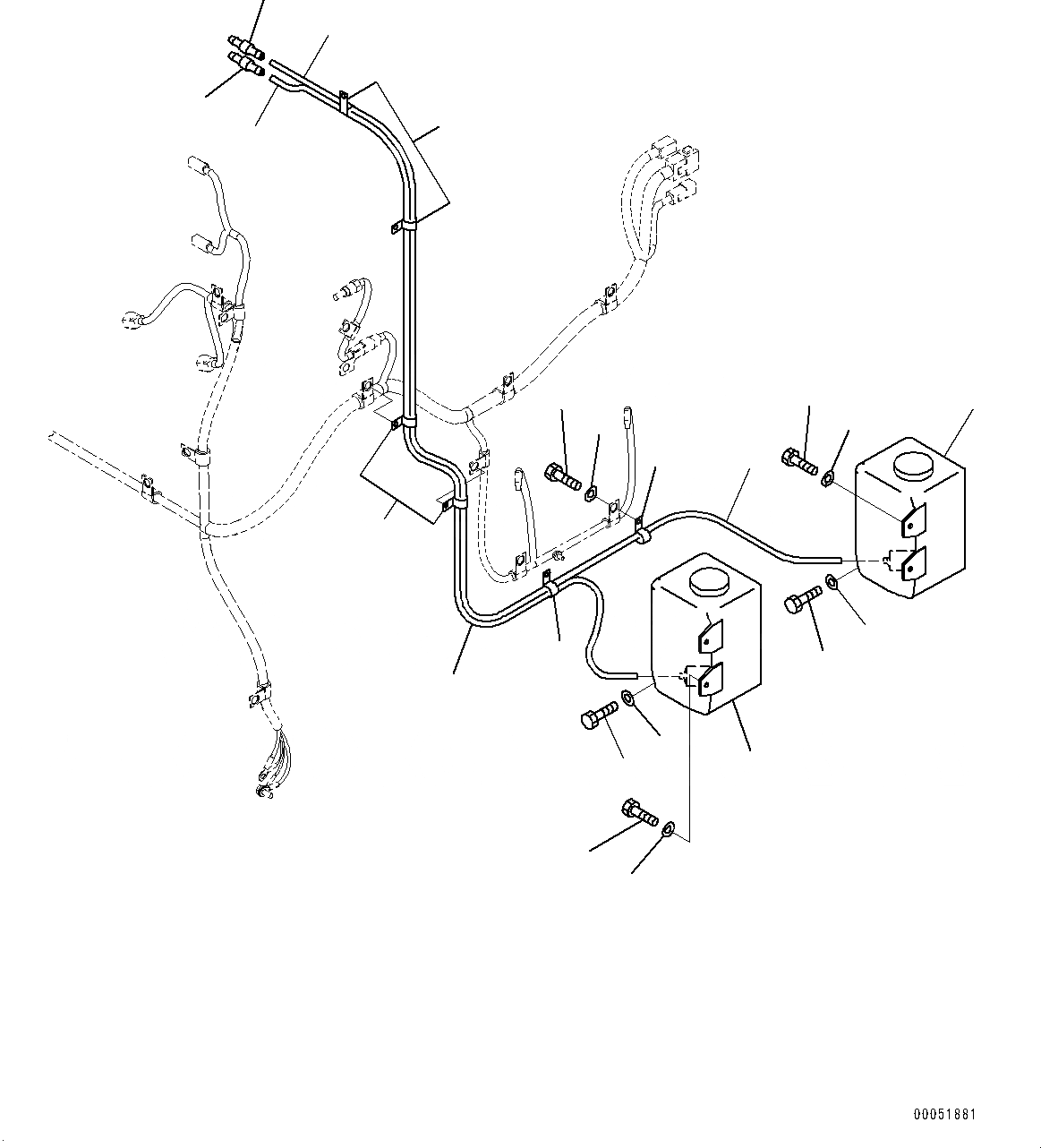 00051881