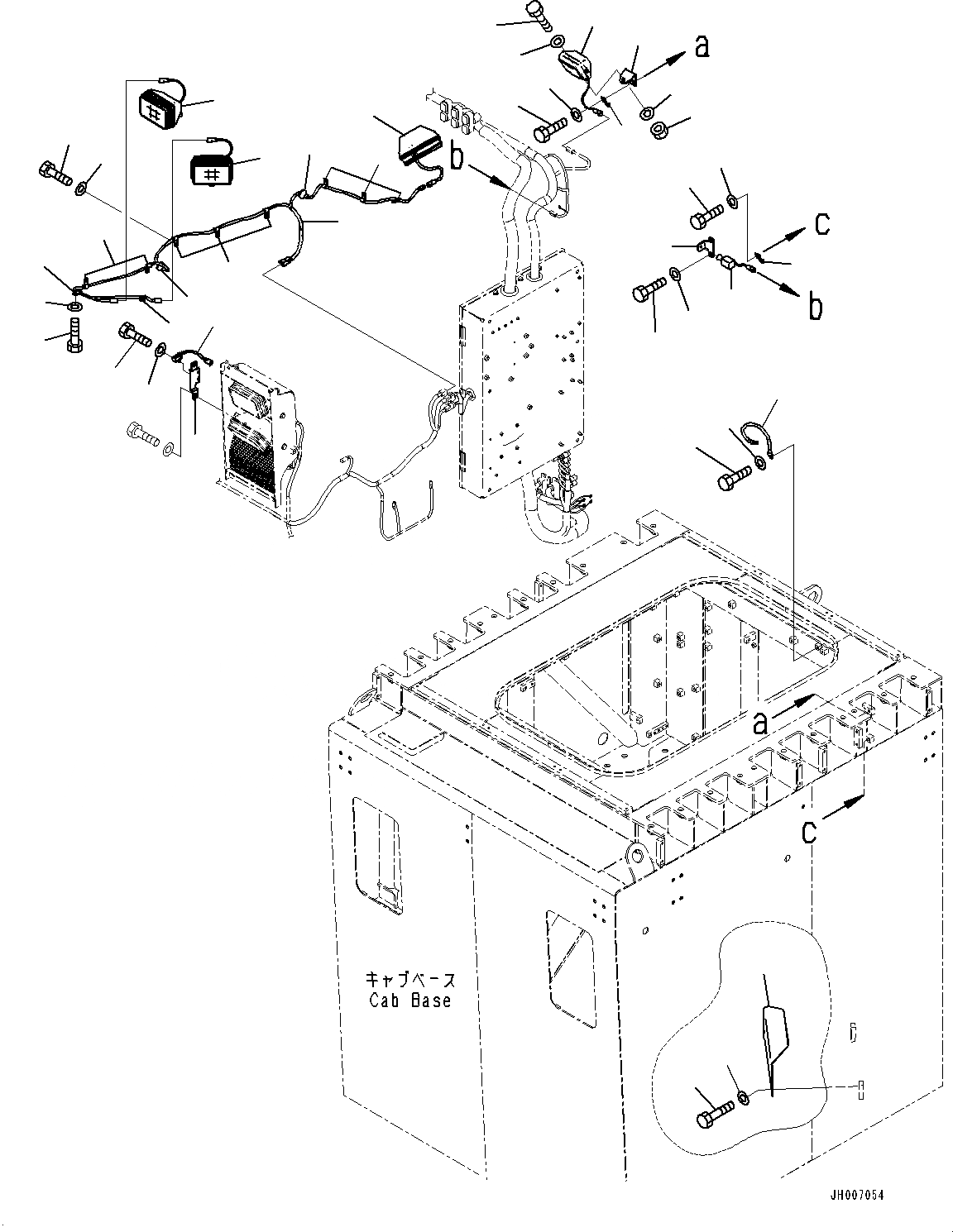 a

b

c

b

a

c

キャブベース
Cab Base

JH007054