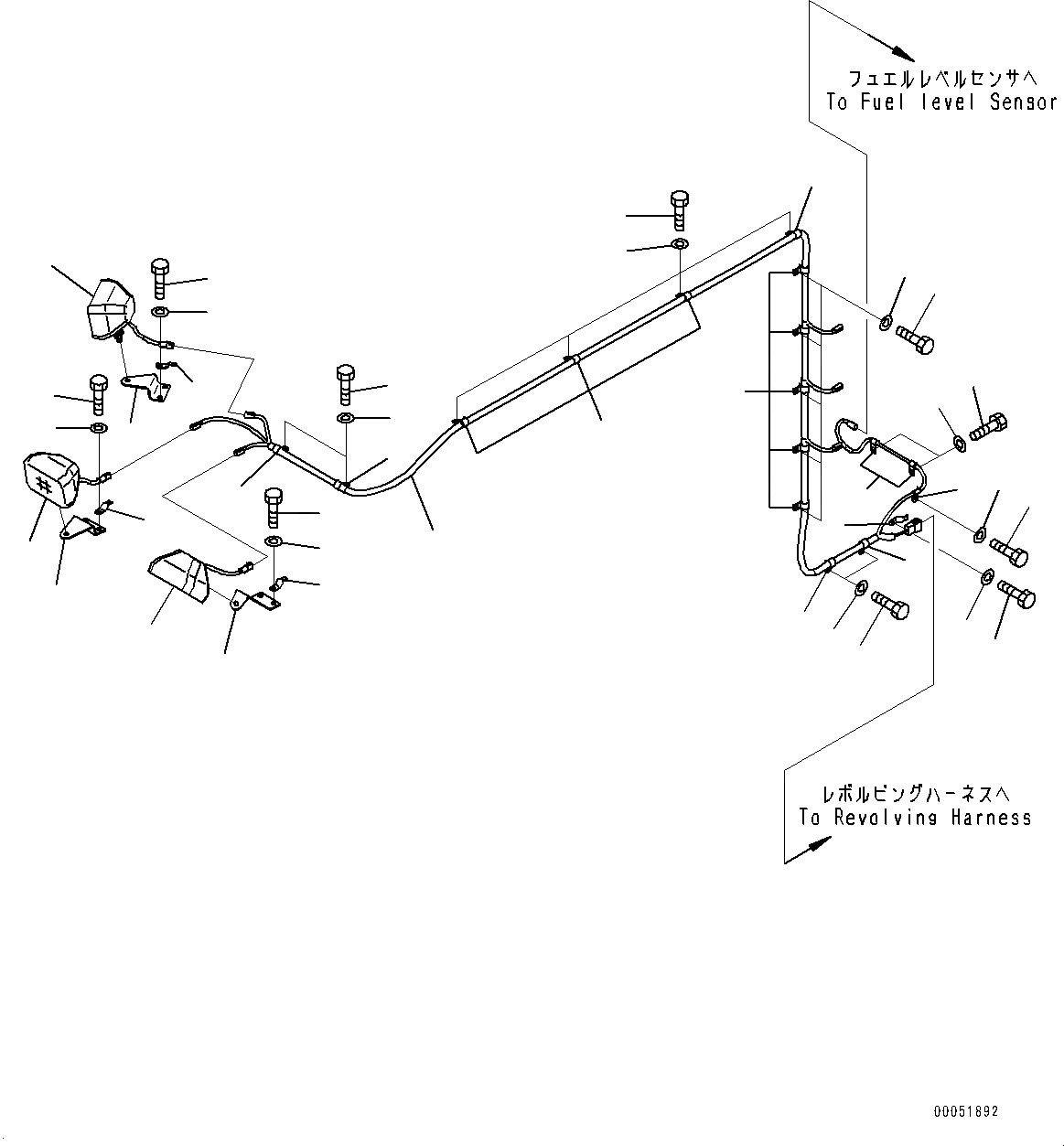 フュエルレベルセンサへ
To Fuel level Sensor

レボルビングハーネスへ
To Revolving Harness

00051892