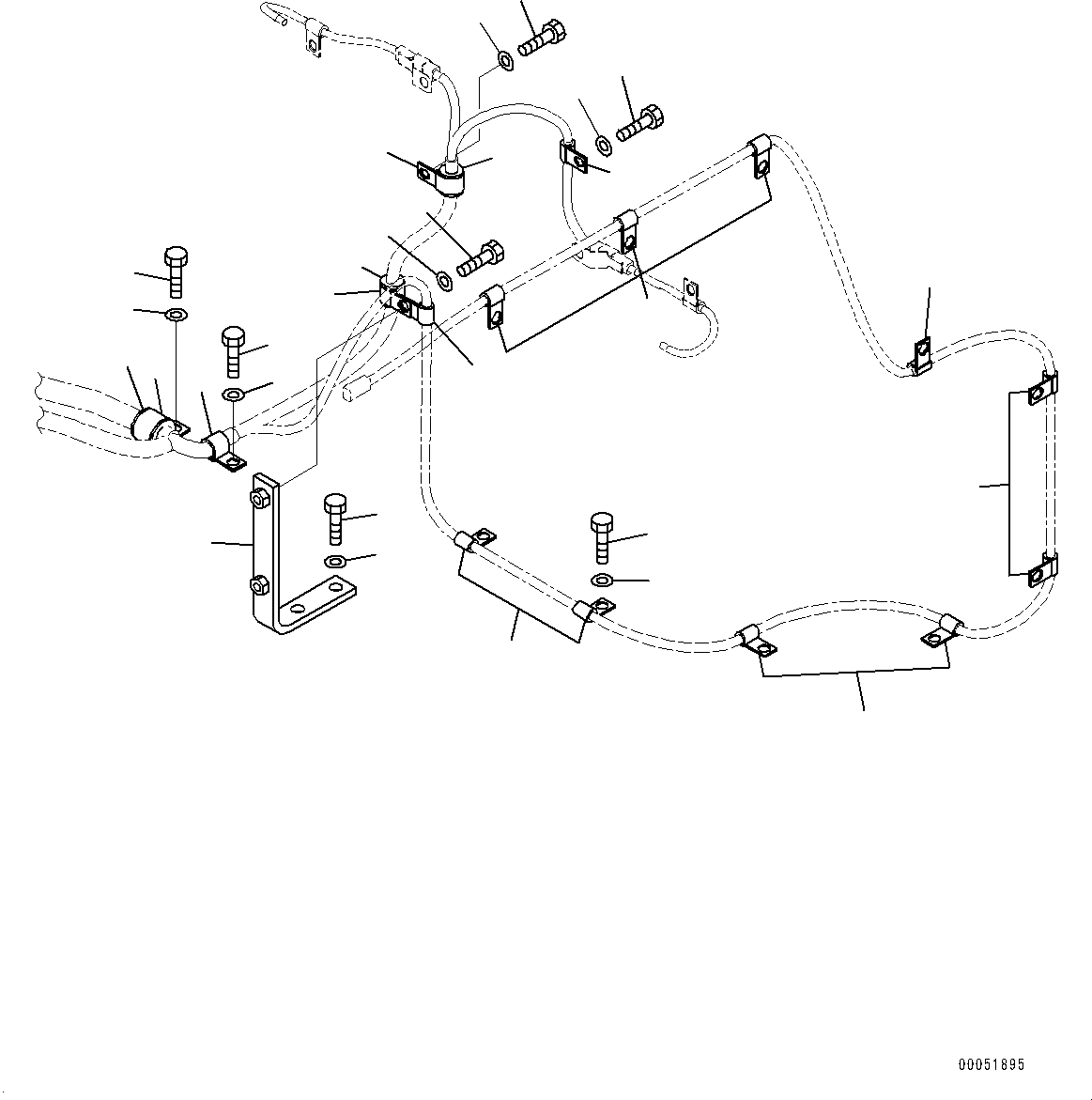 00051895