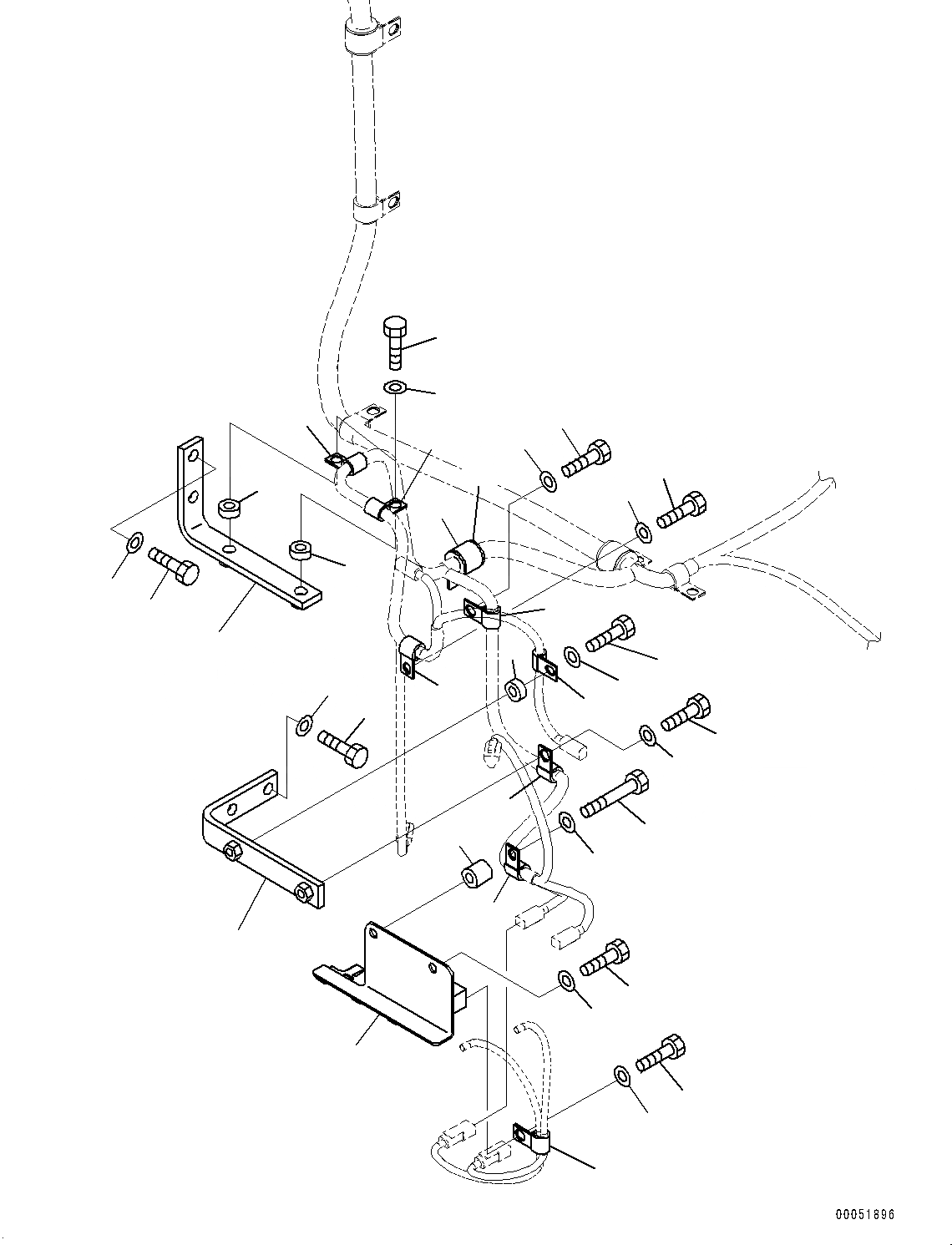 00051896