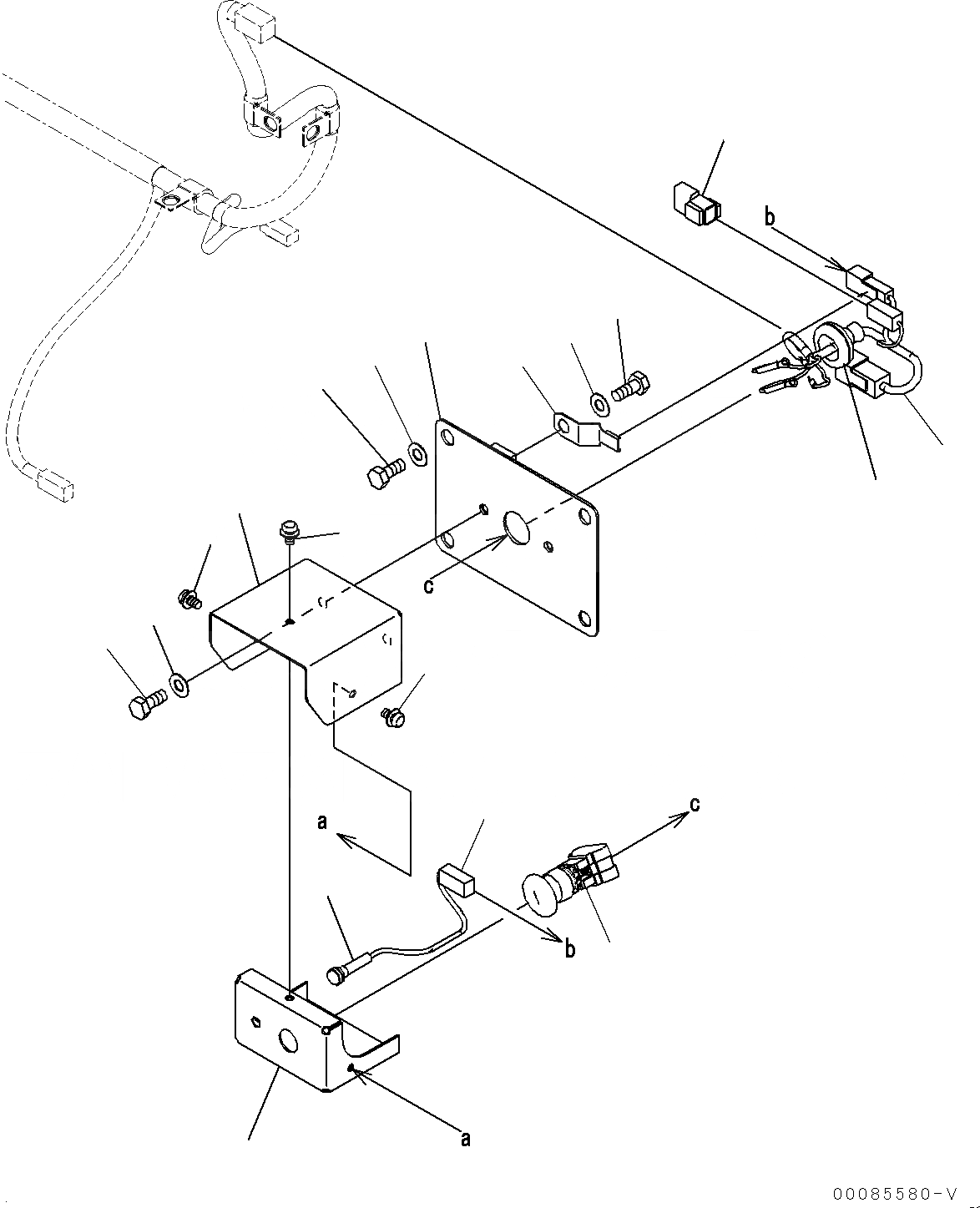 b

c

a

c

b

a

00085580-V