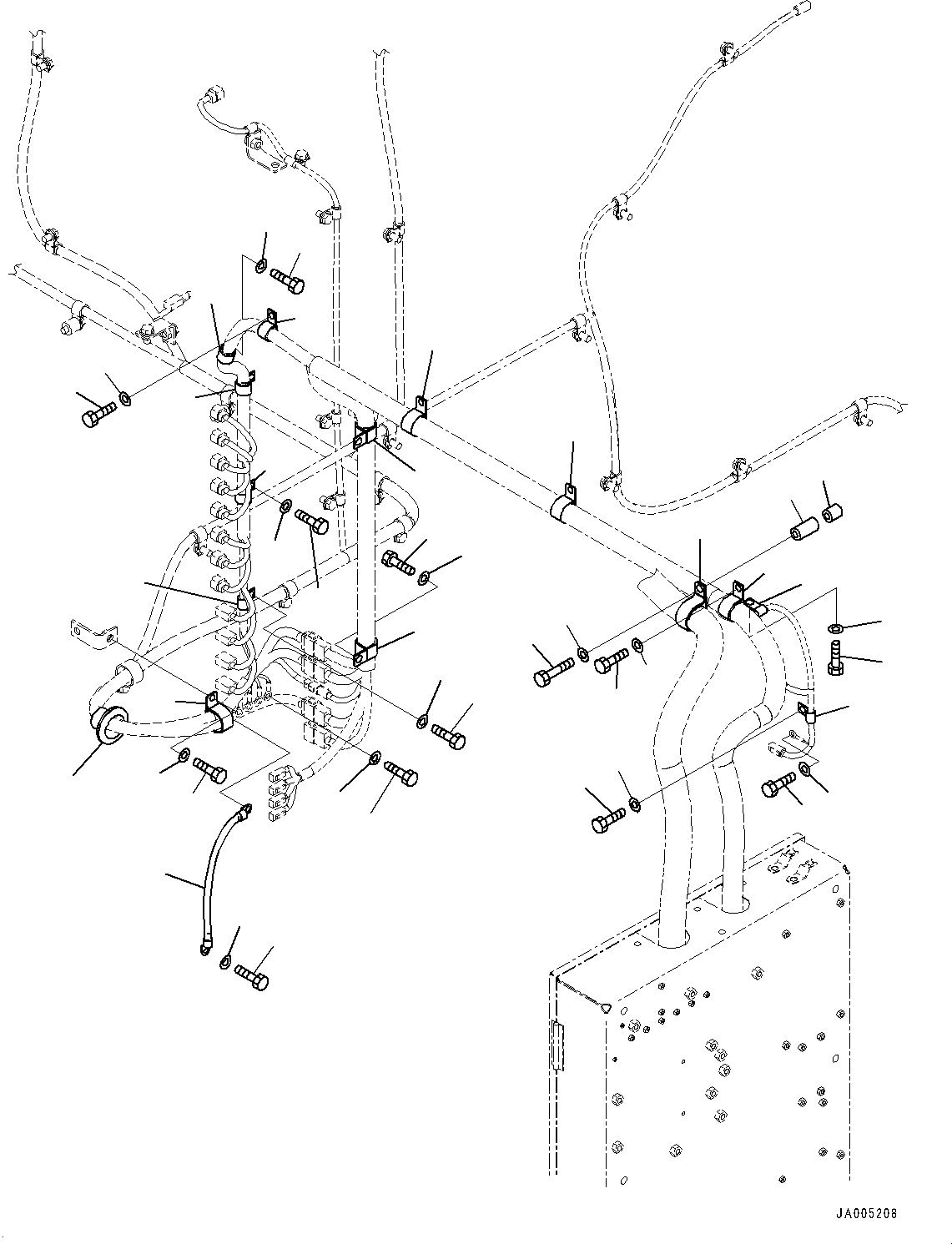 JA005208