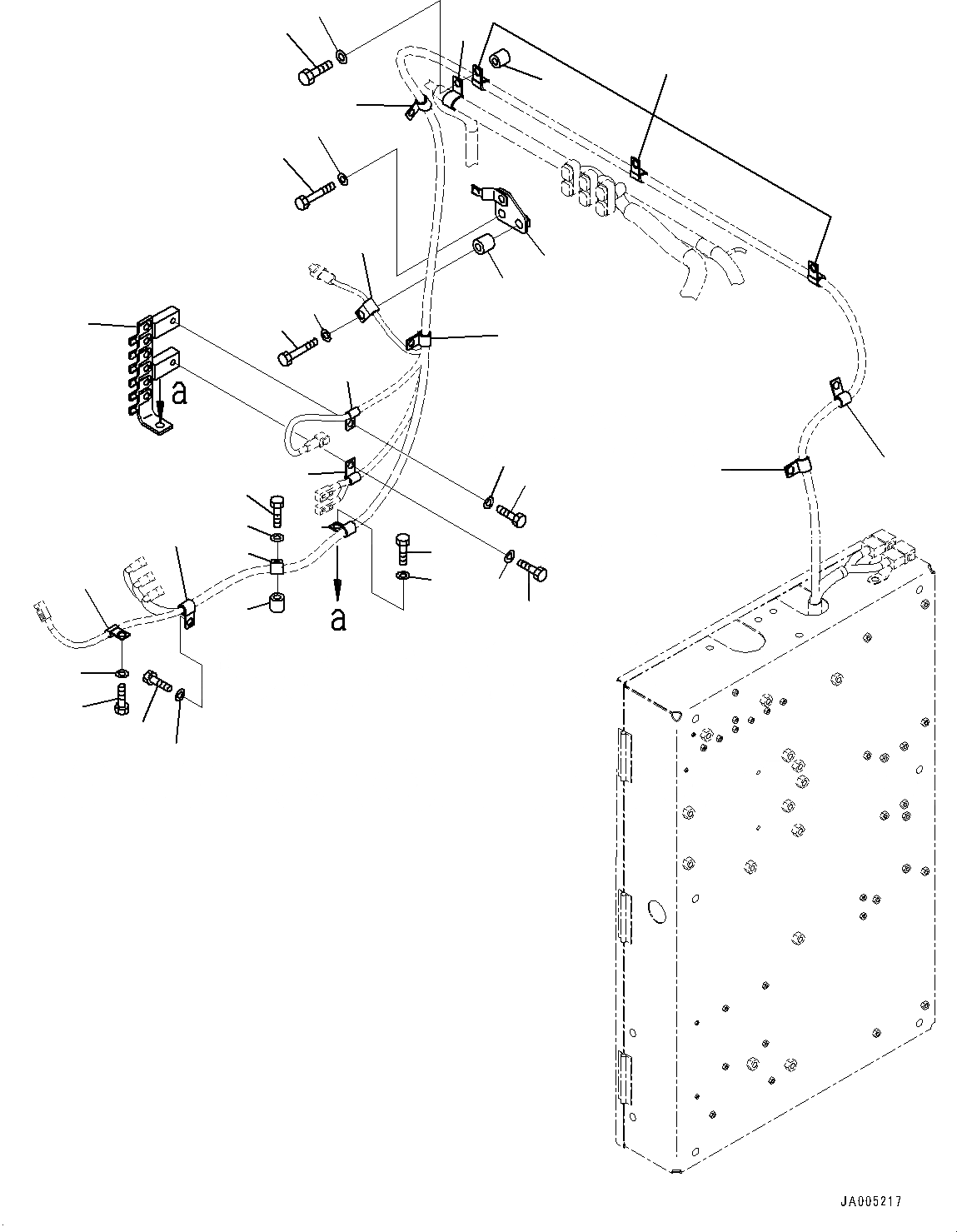 a

a

JA005217