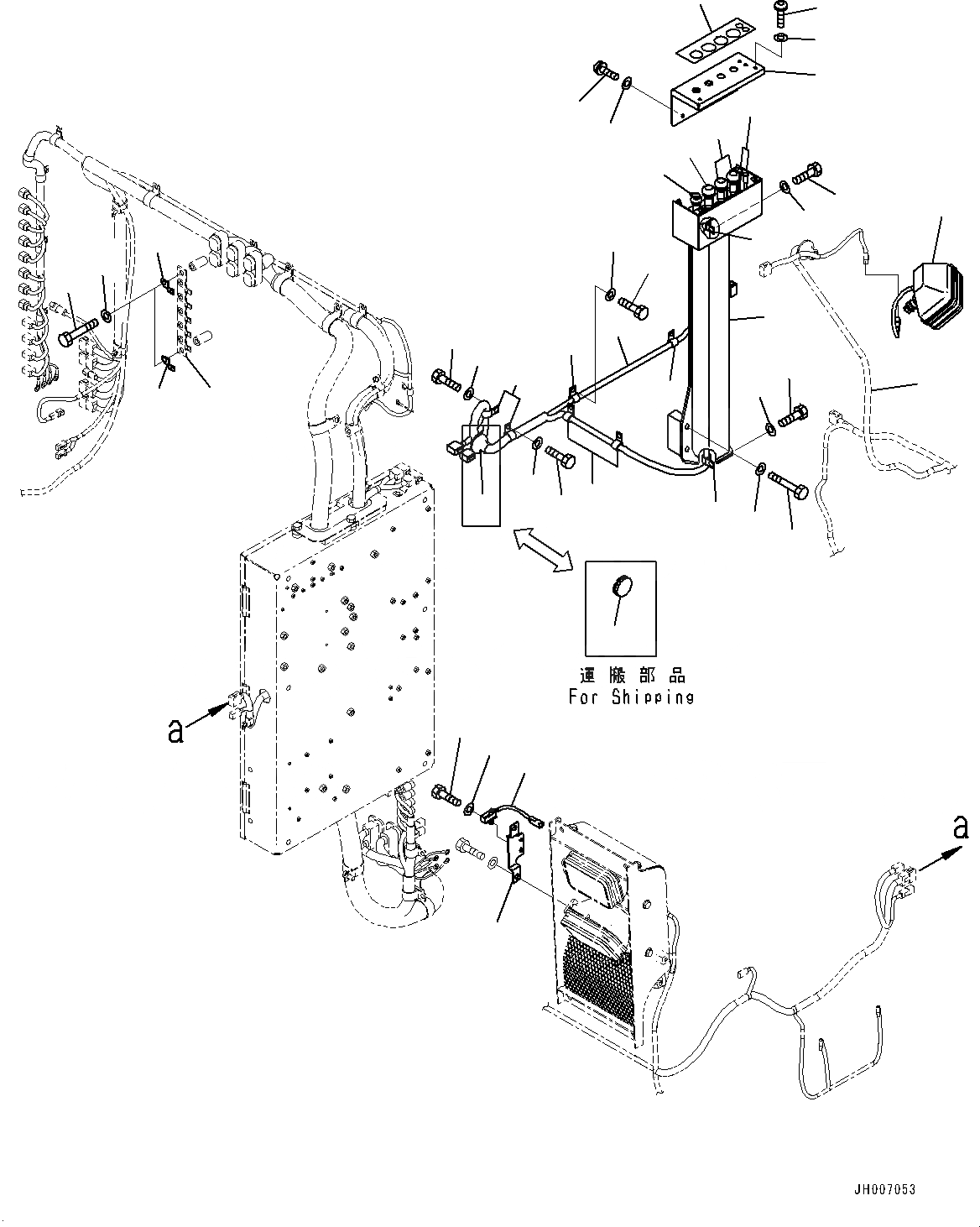 運搬部品
For Shipping

a

a

JH007053