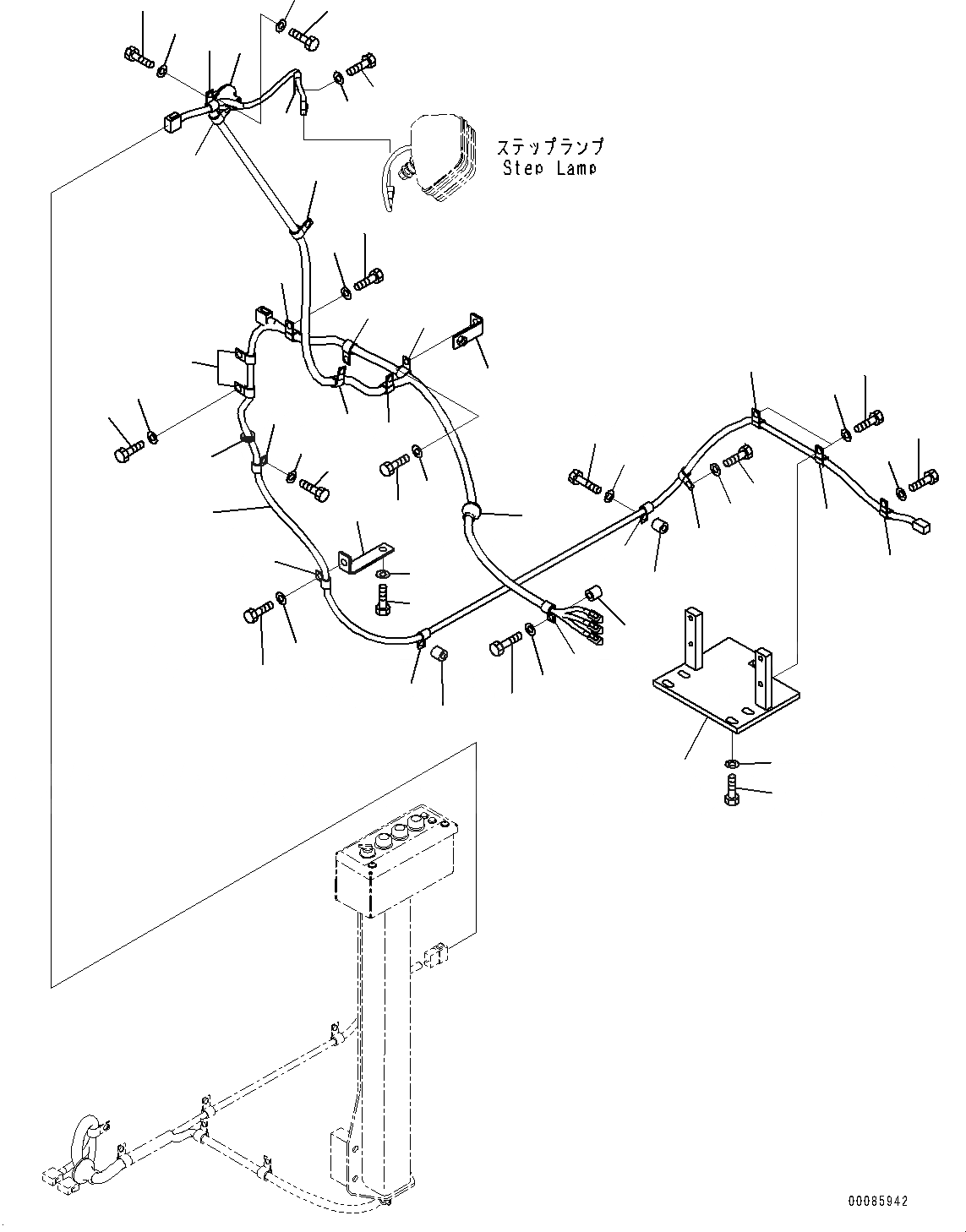 ステップランプ
Step Lamp

00085942