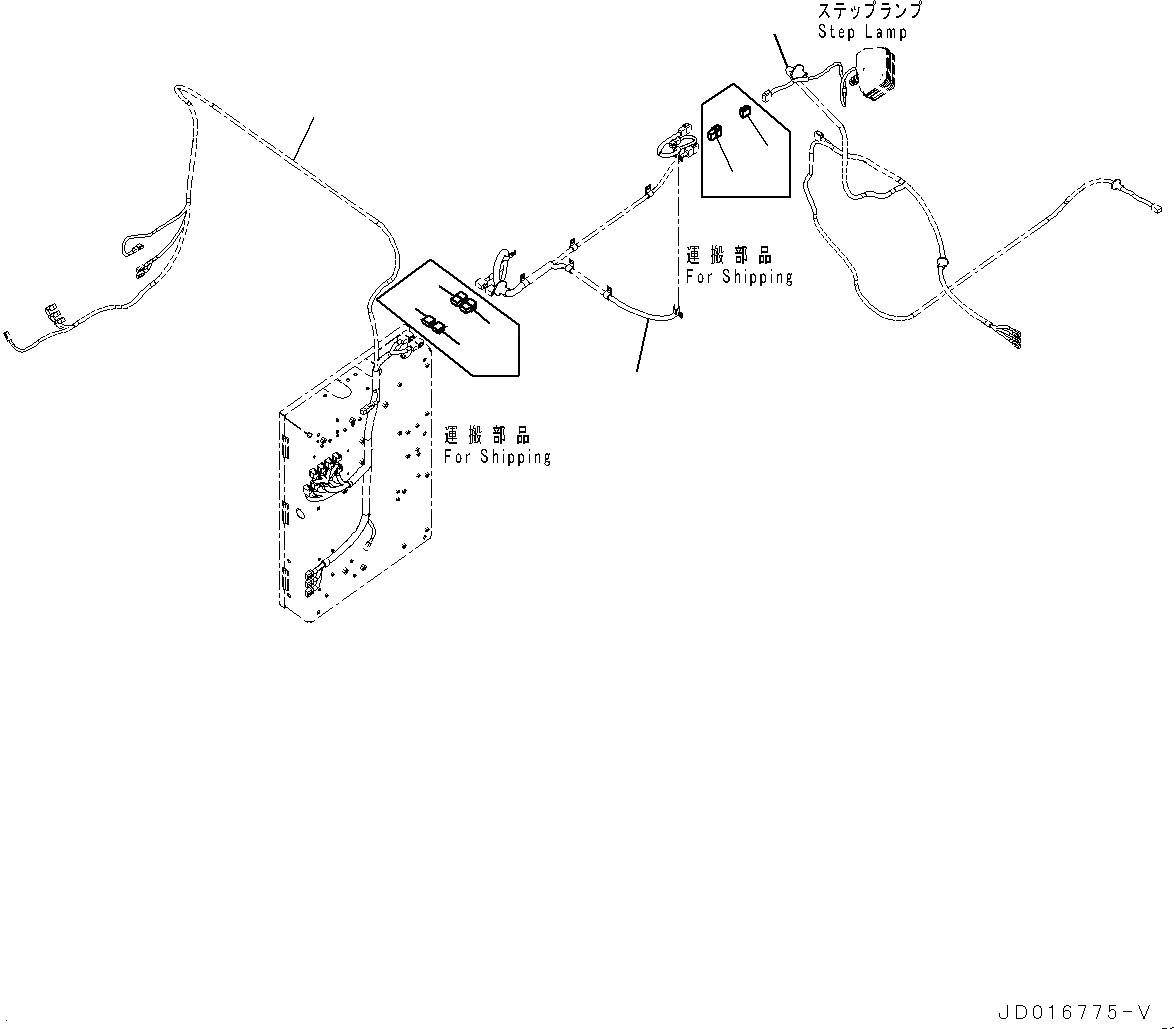 ステップランプ
Step Lamp

運搬部品
For Shipping

運搬部品
For Shipping

JD016775-V