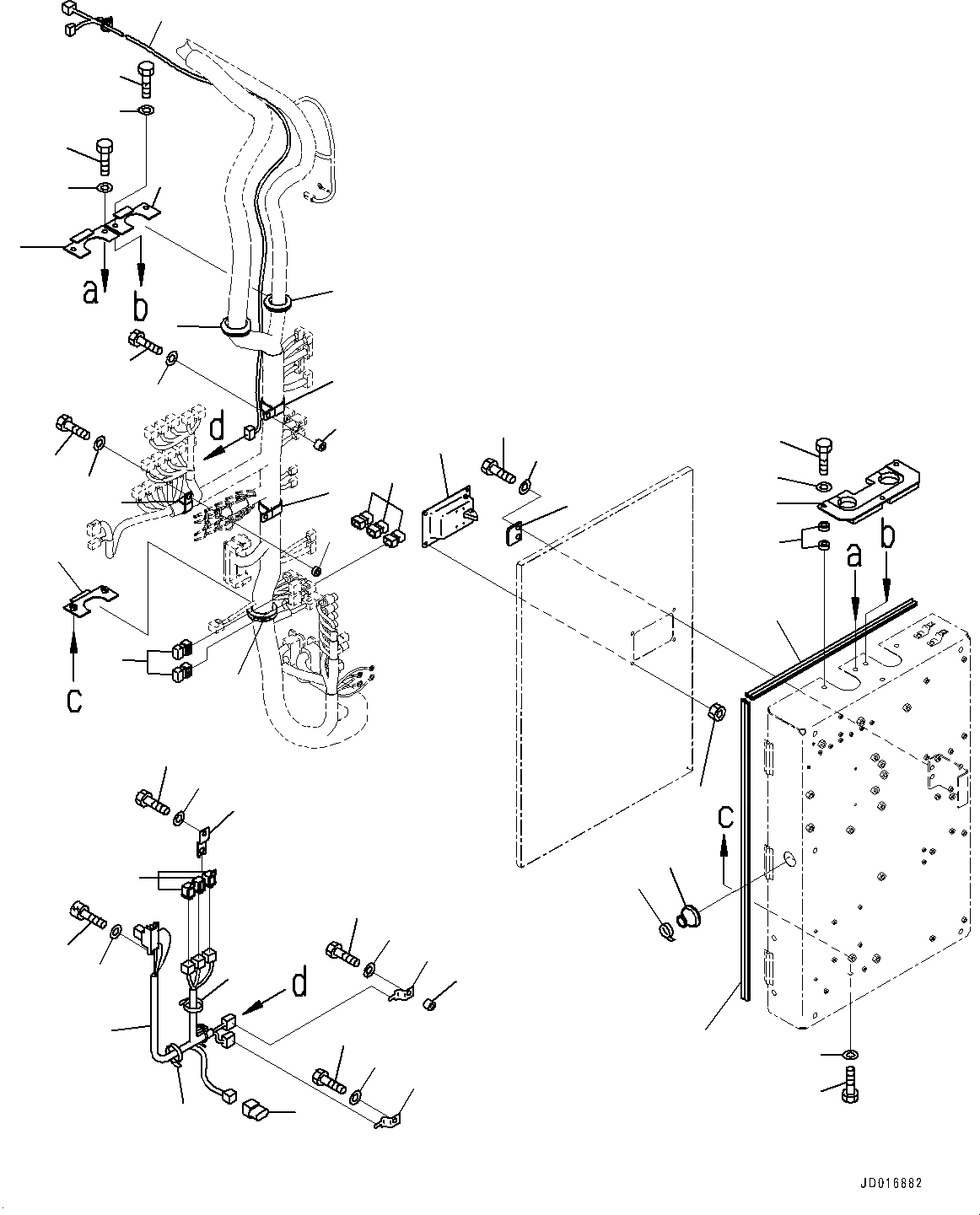 a
b
d
c
a
b
c
d
JD016882