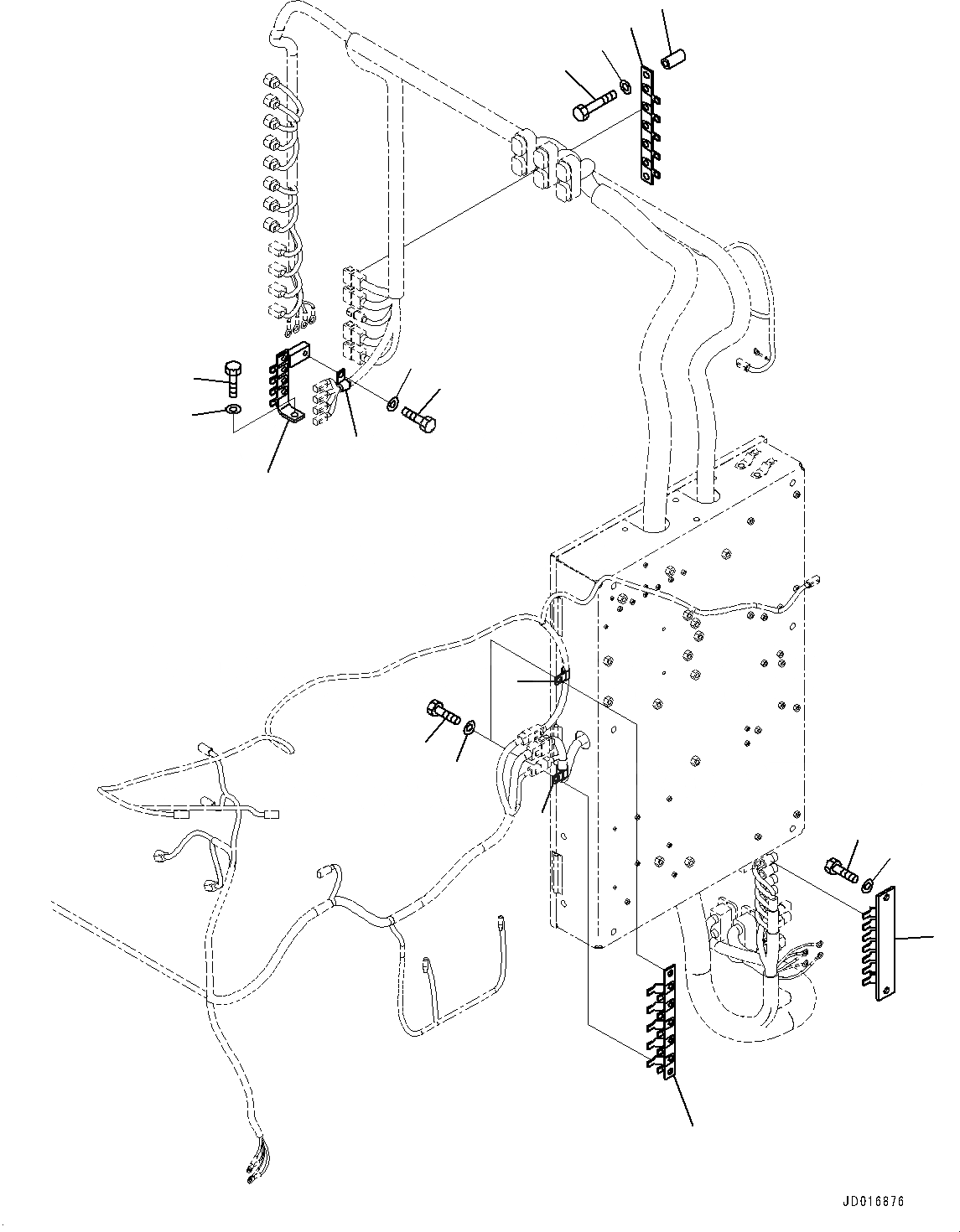 JD016876