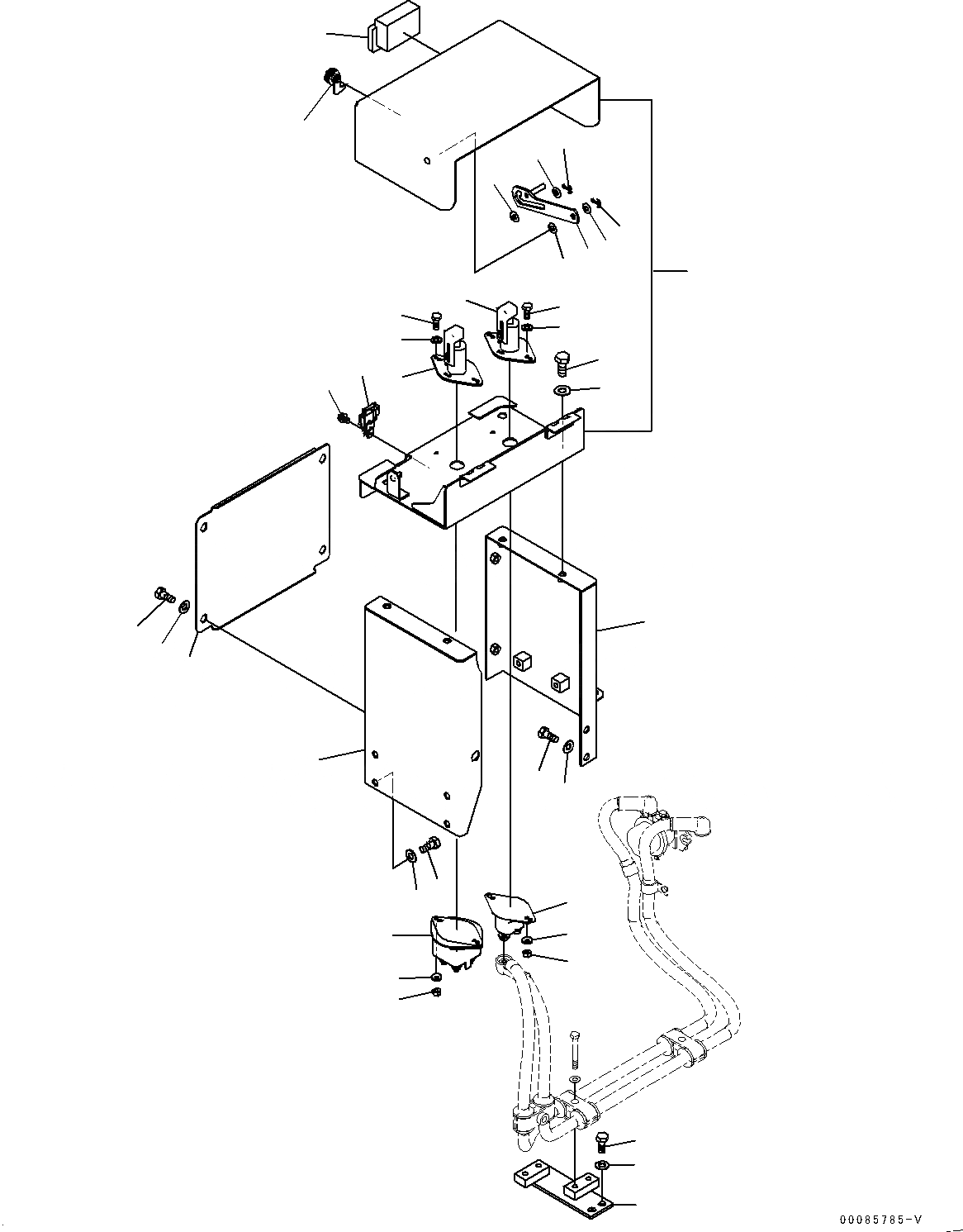 00085785-V