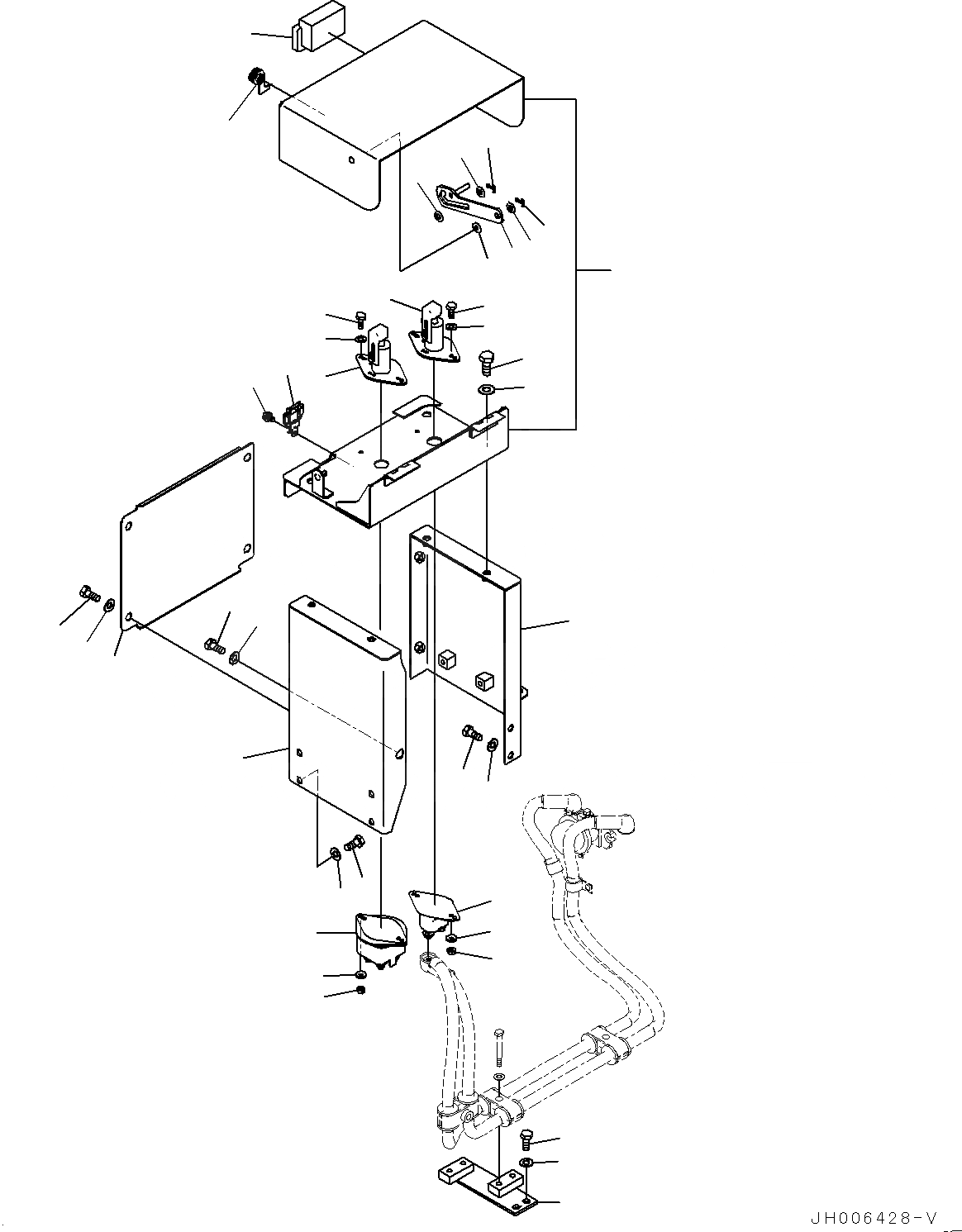 JH006428-V