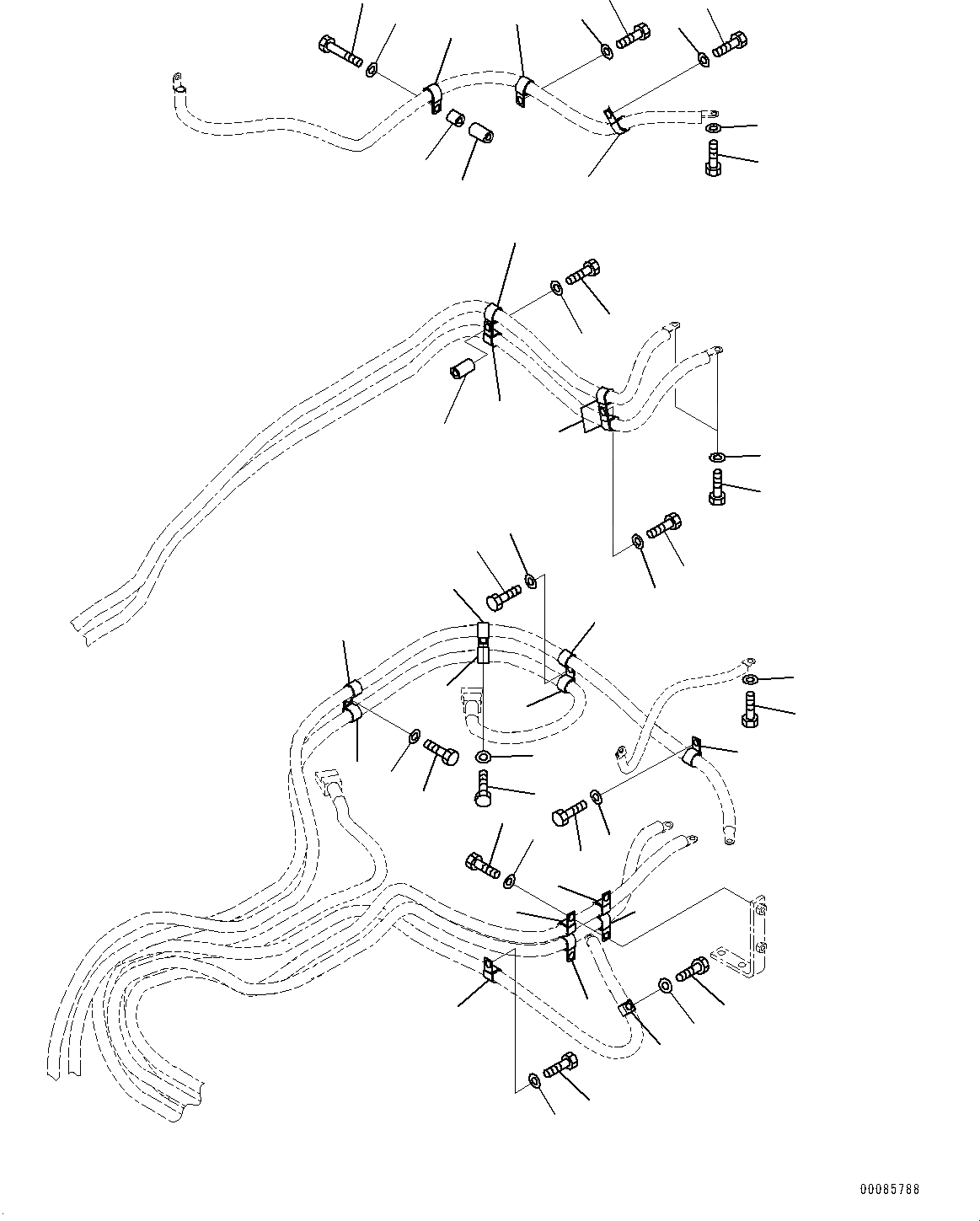 00085788