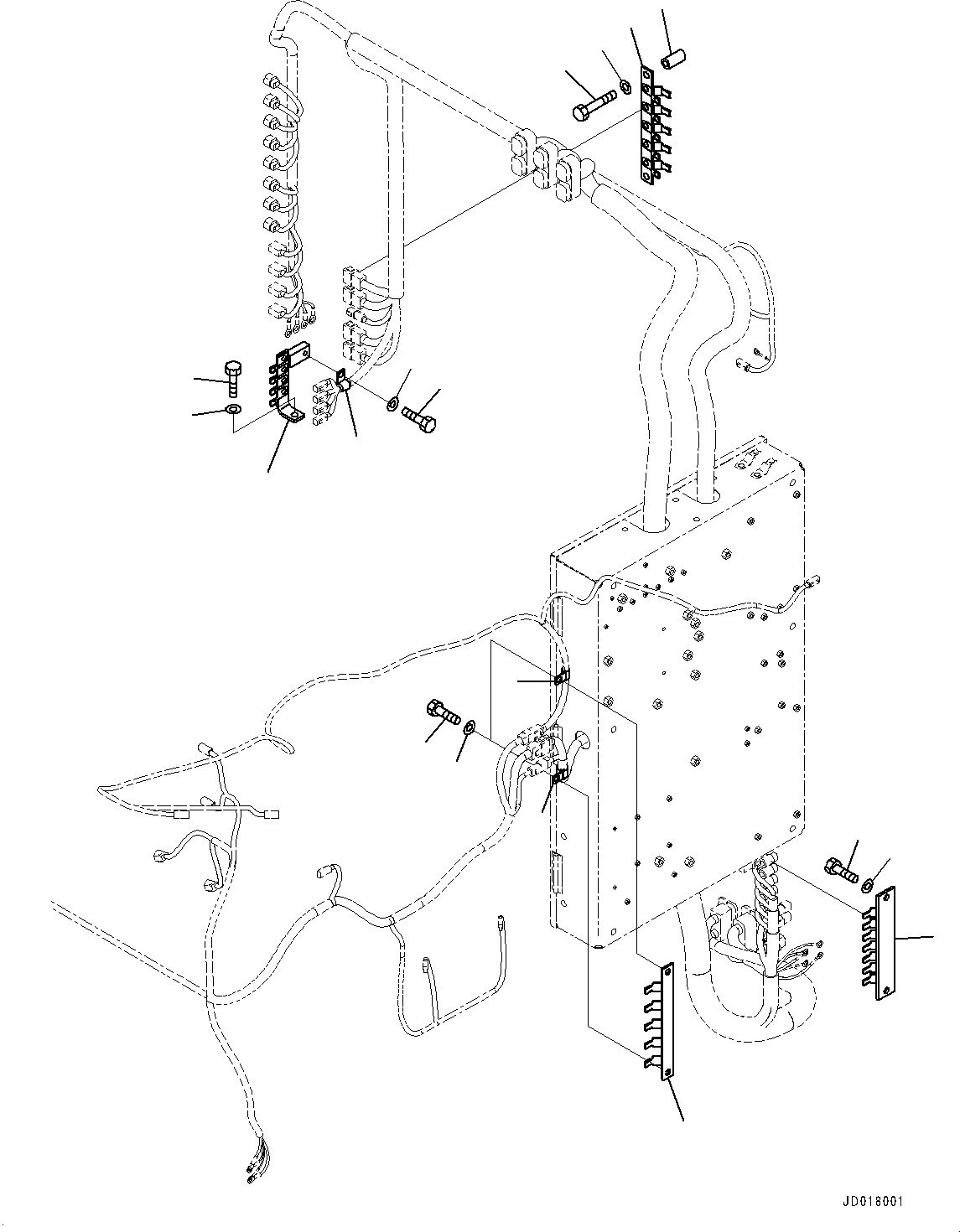 JD018001