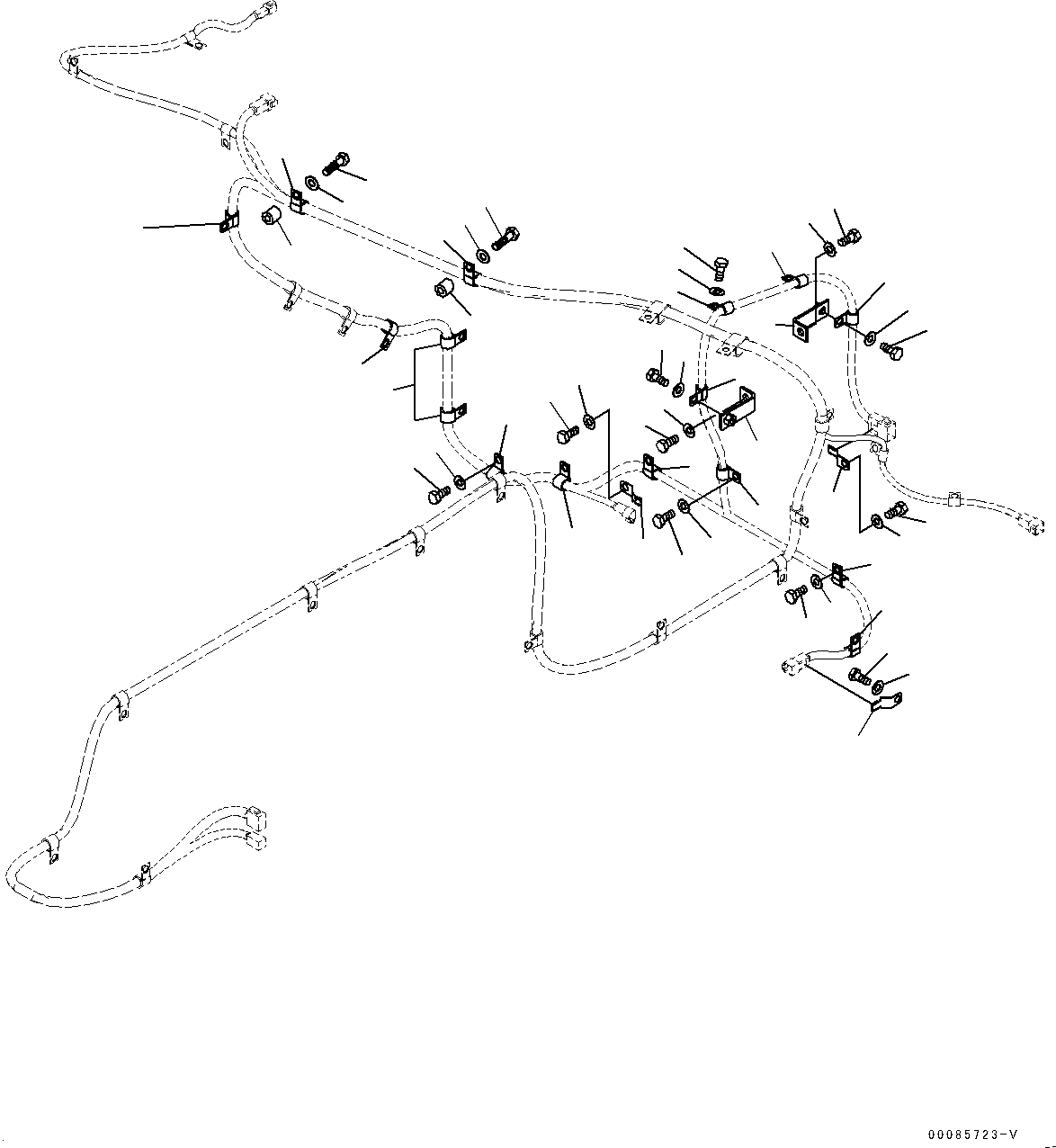 00085723-V