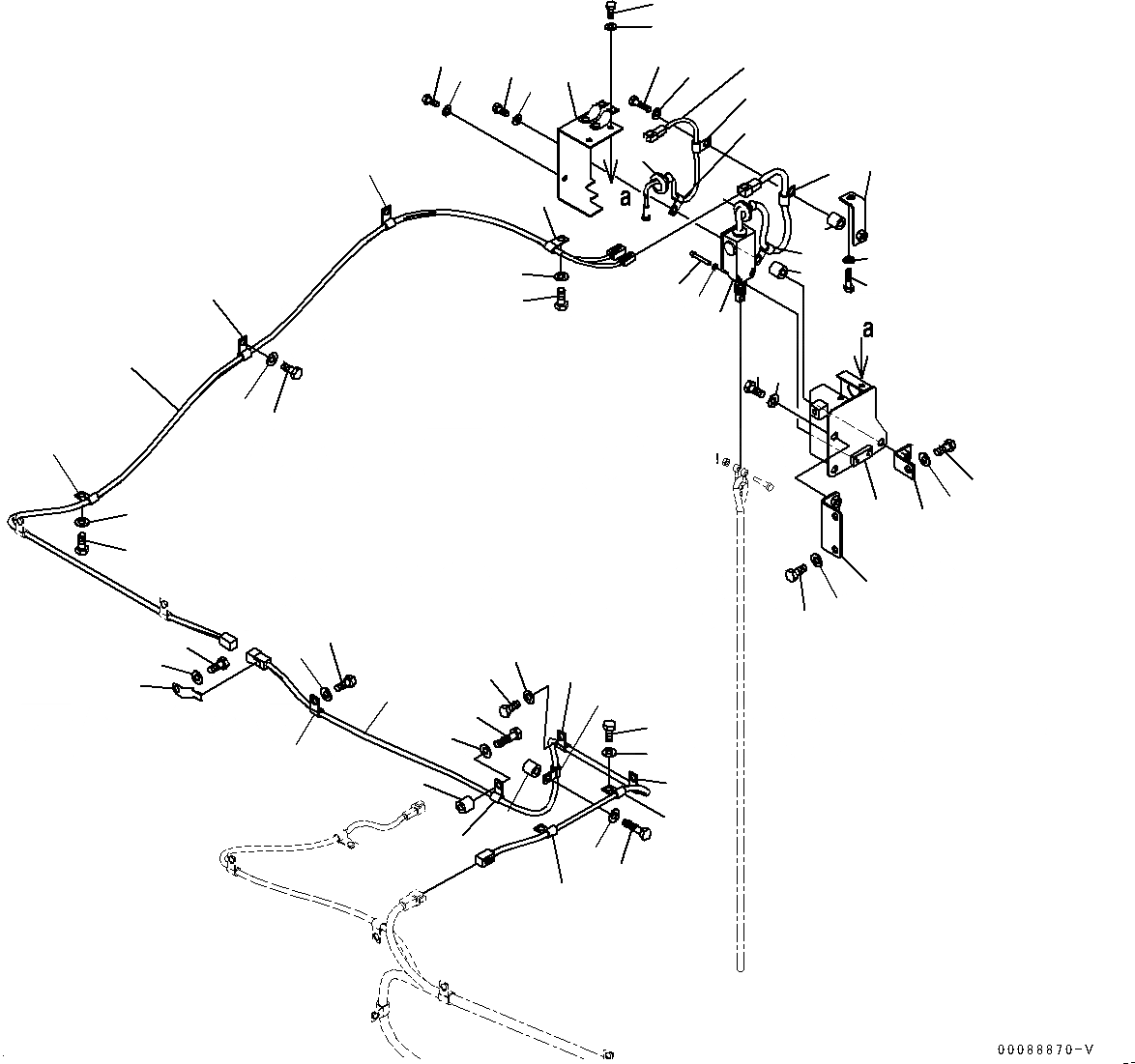 a

a

00088870-V