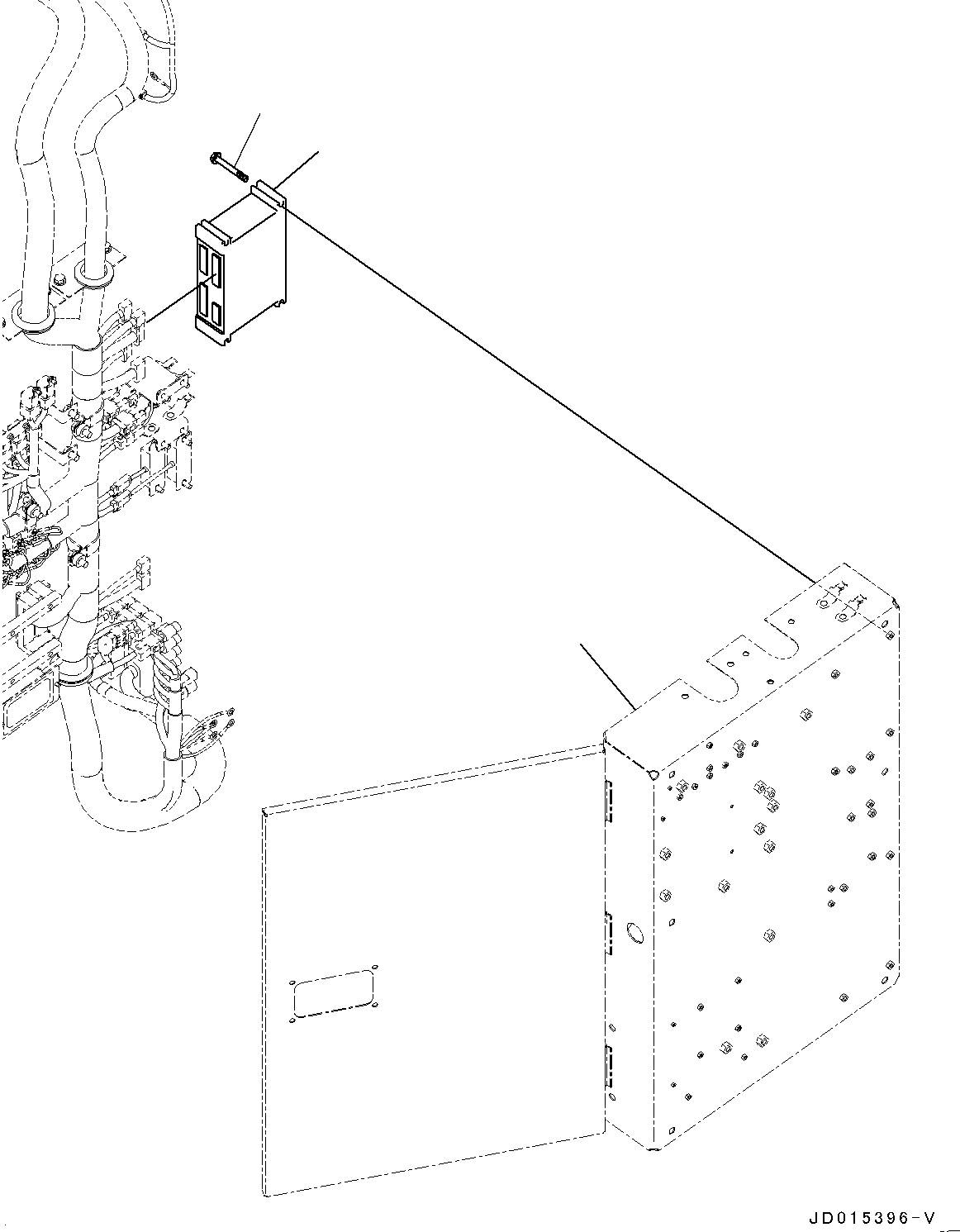 JD015396-V