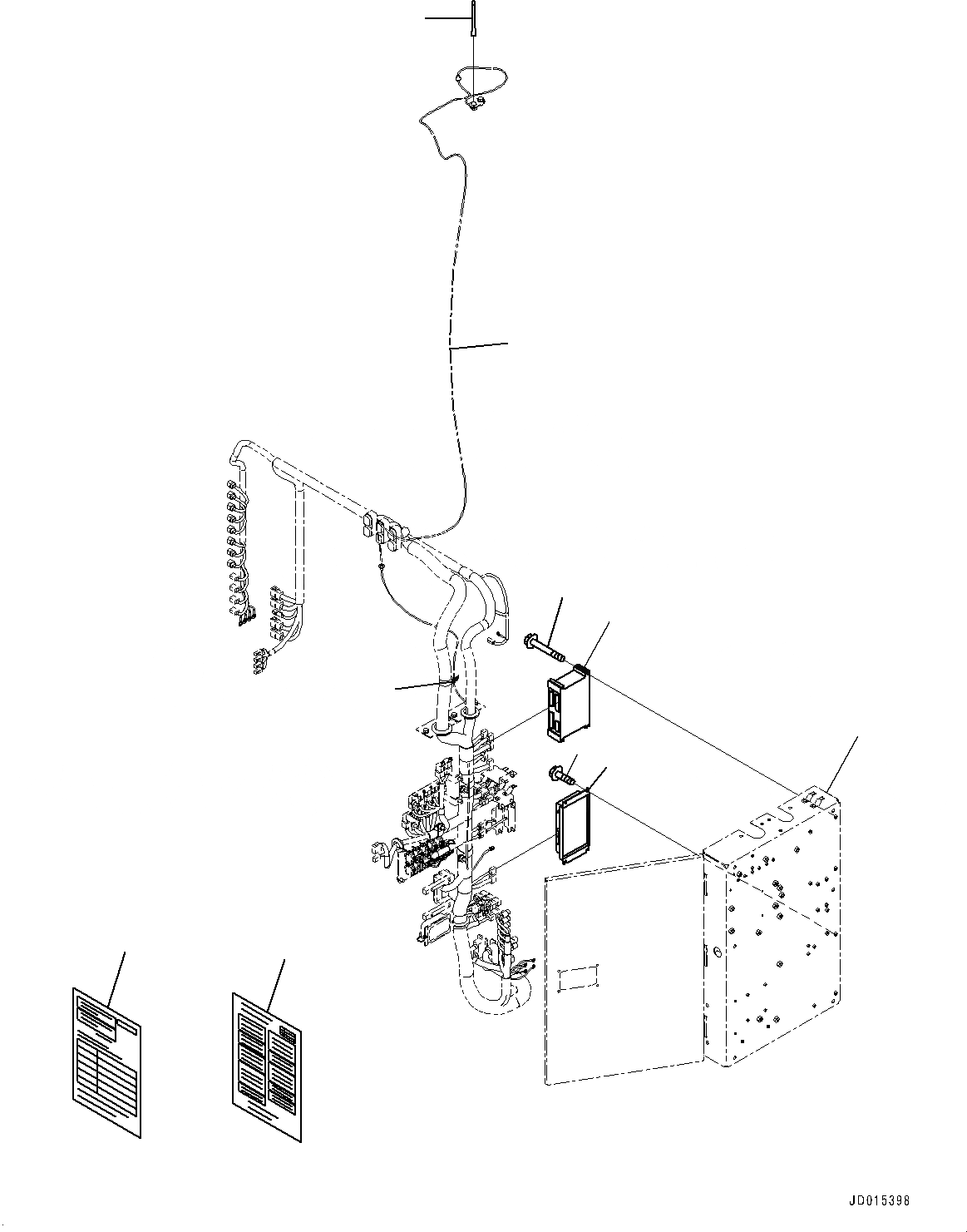 JD015398