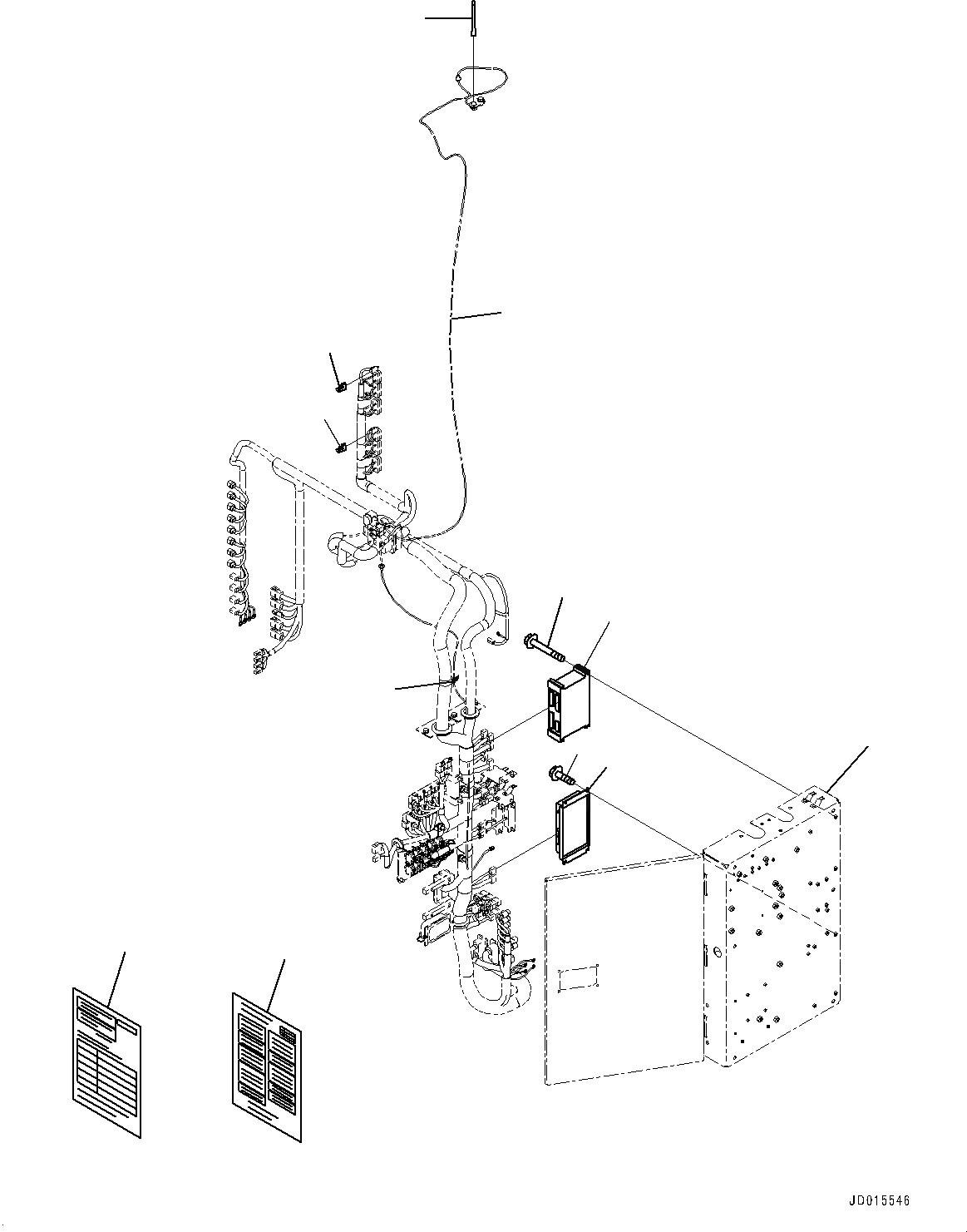 JD015546