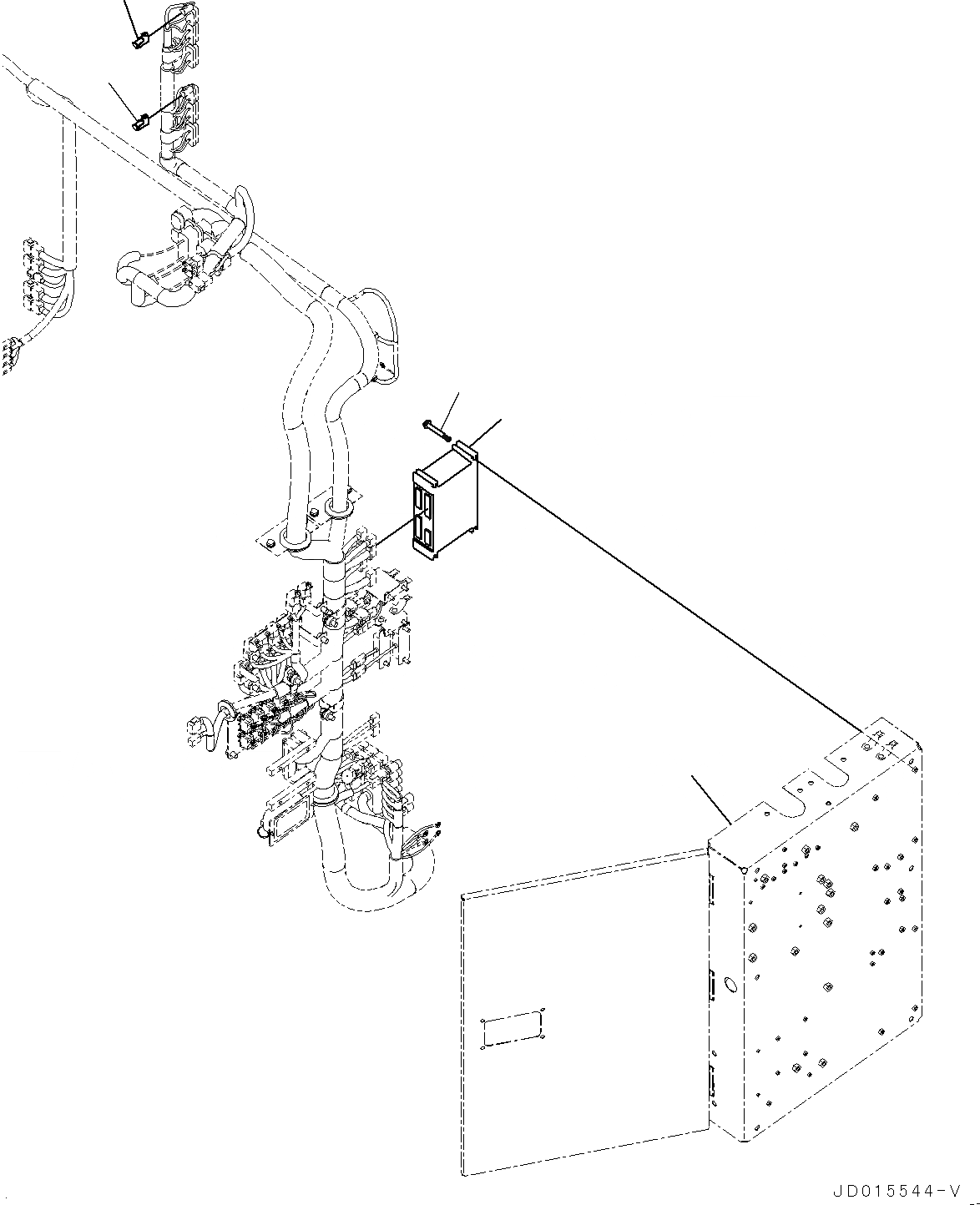 JD015544-V