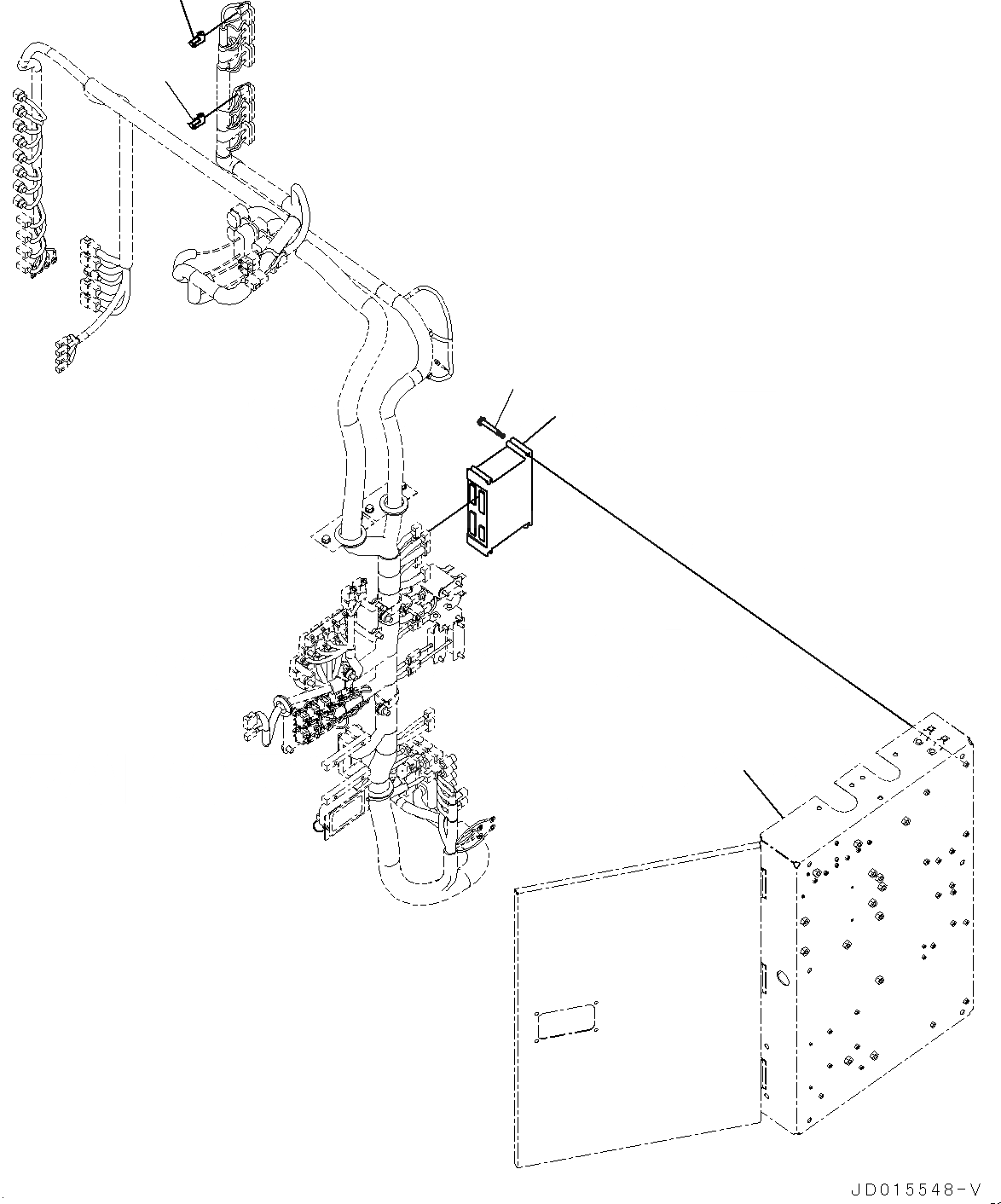 JD015548-V