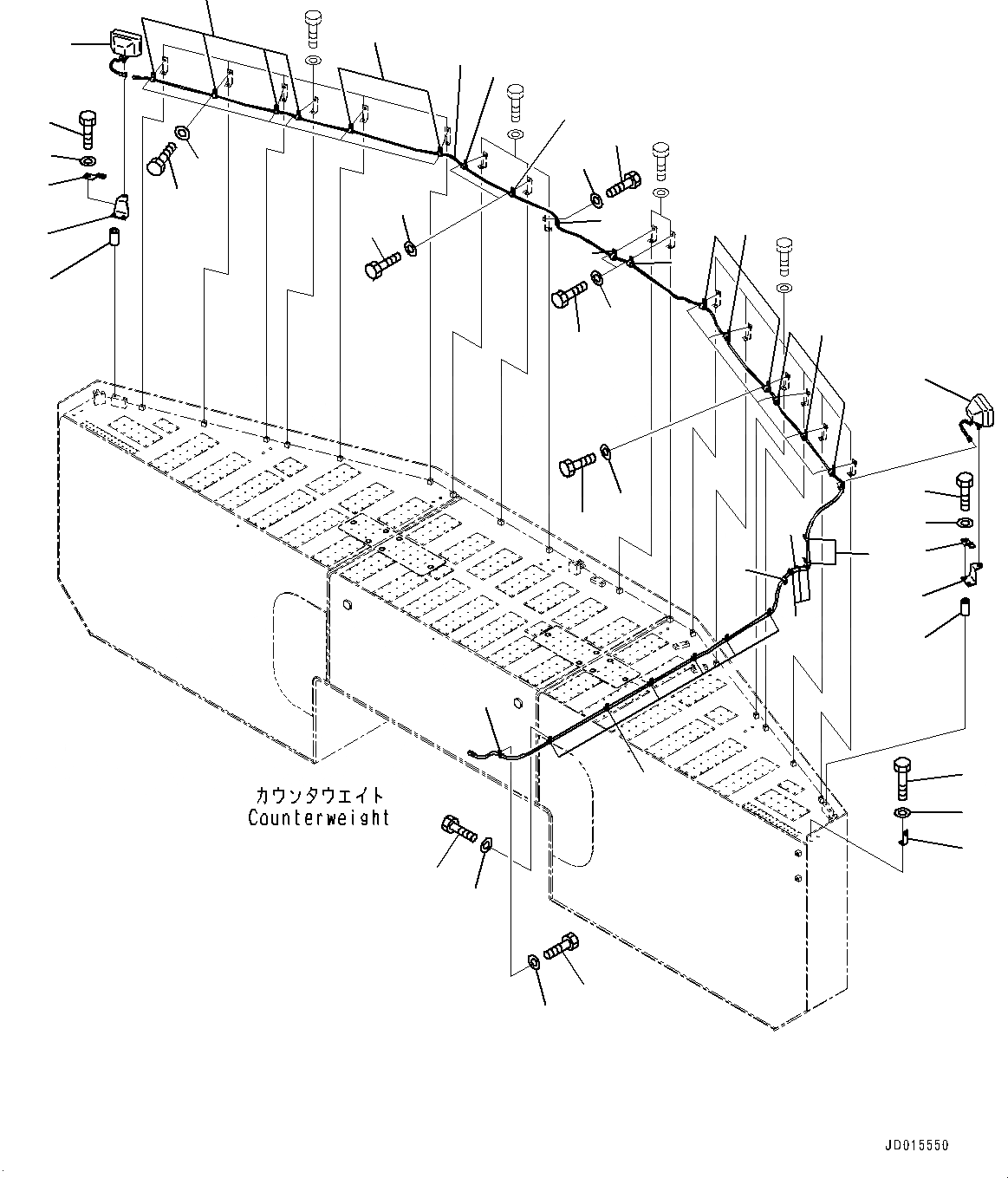 カウンタウエイト
Counterweight

JD015550