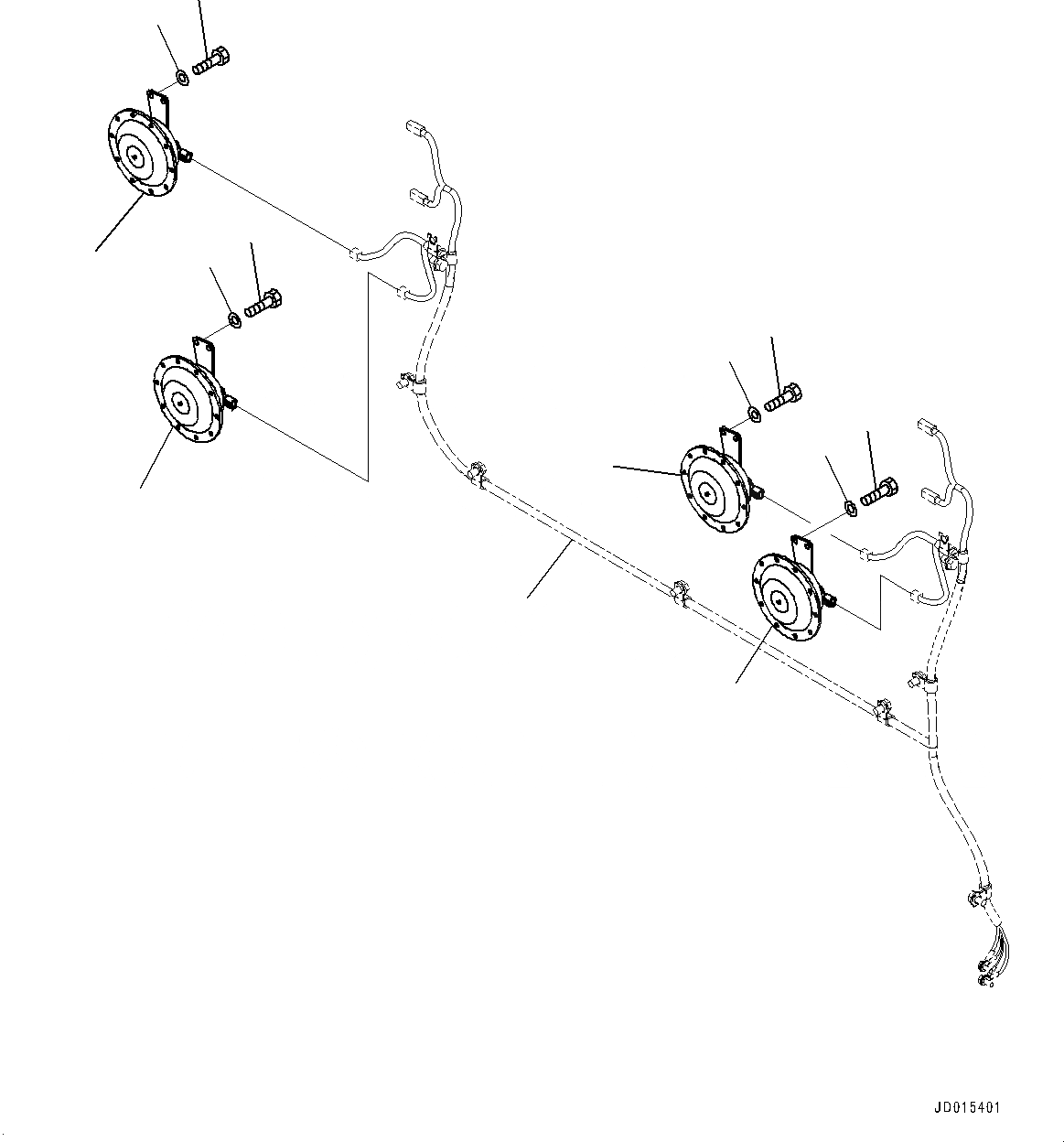 JD015401