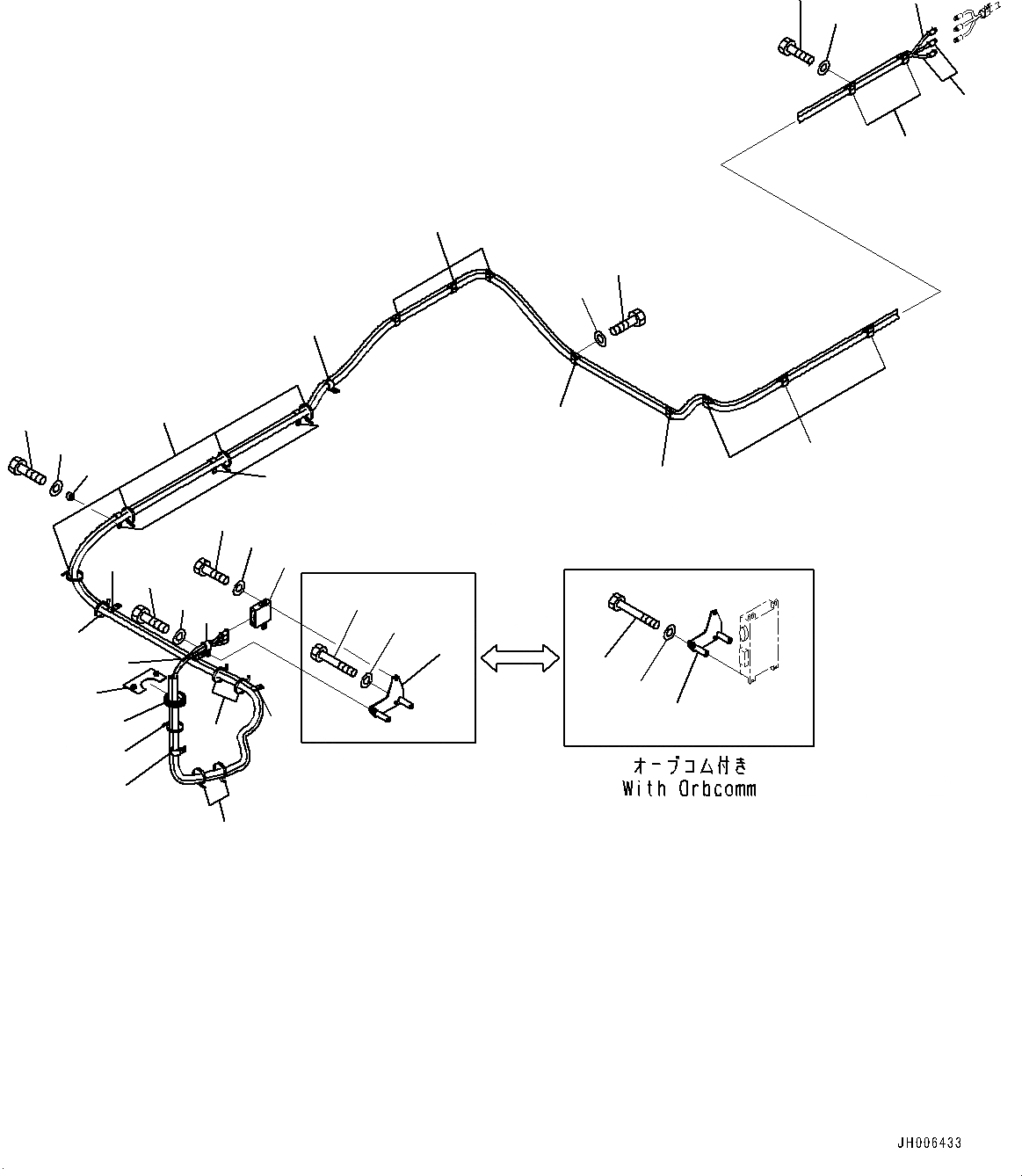 オーブコム付き
With Orbcomm

JH006433