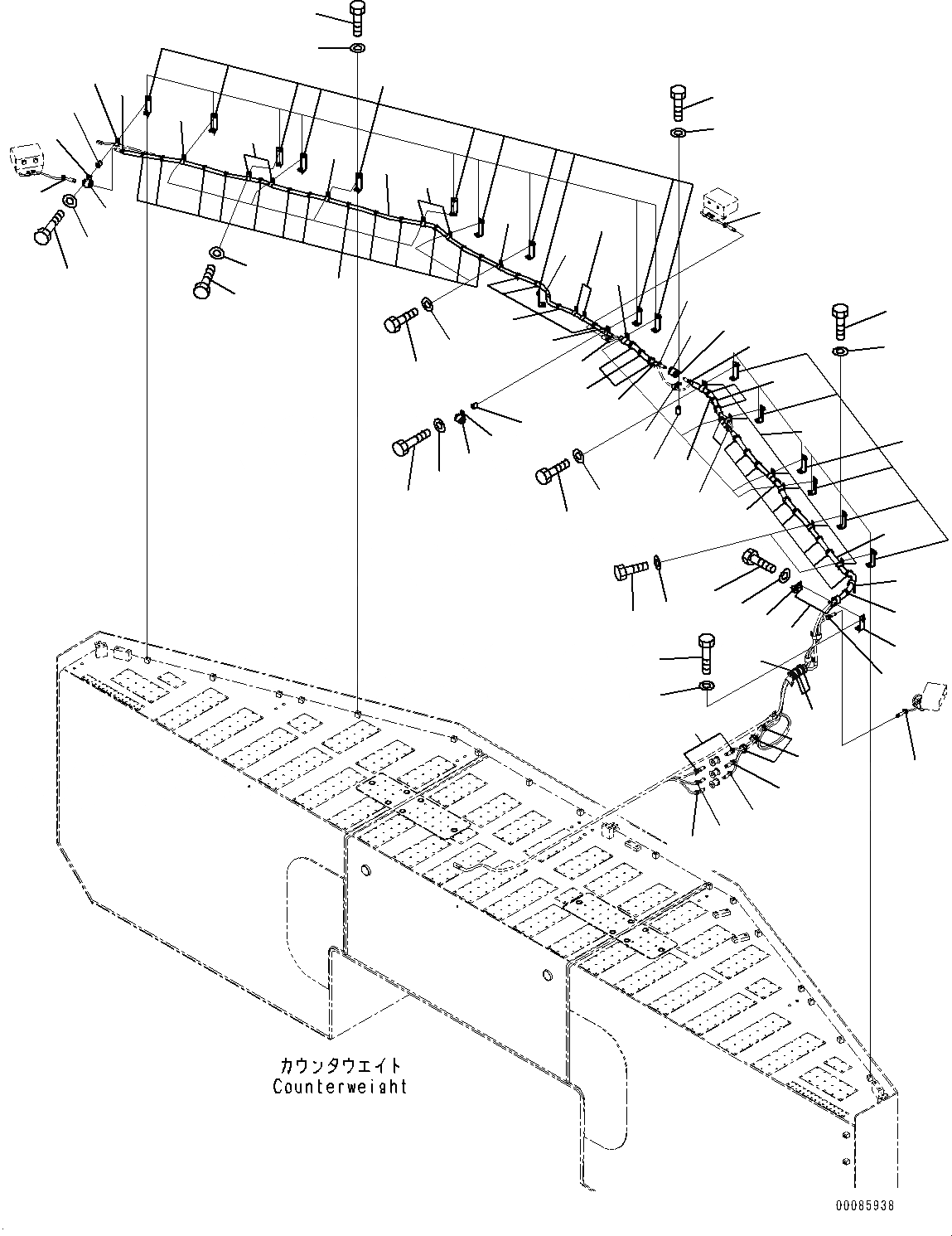 カウンタウエイト
Counterweight

00085938