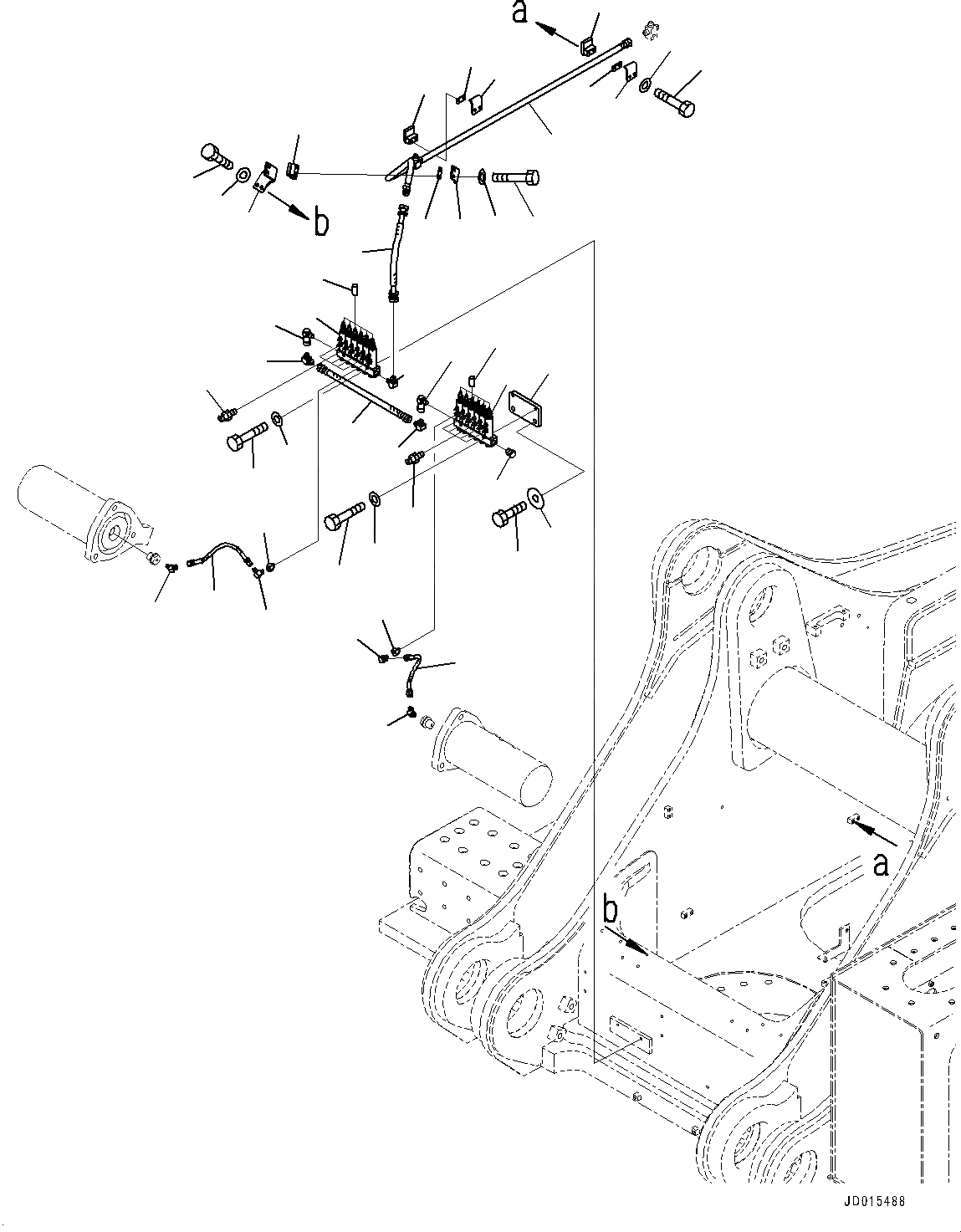 a
b
a
b
JD015488