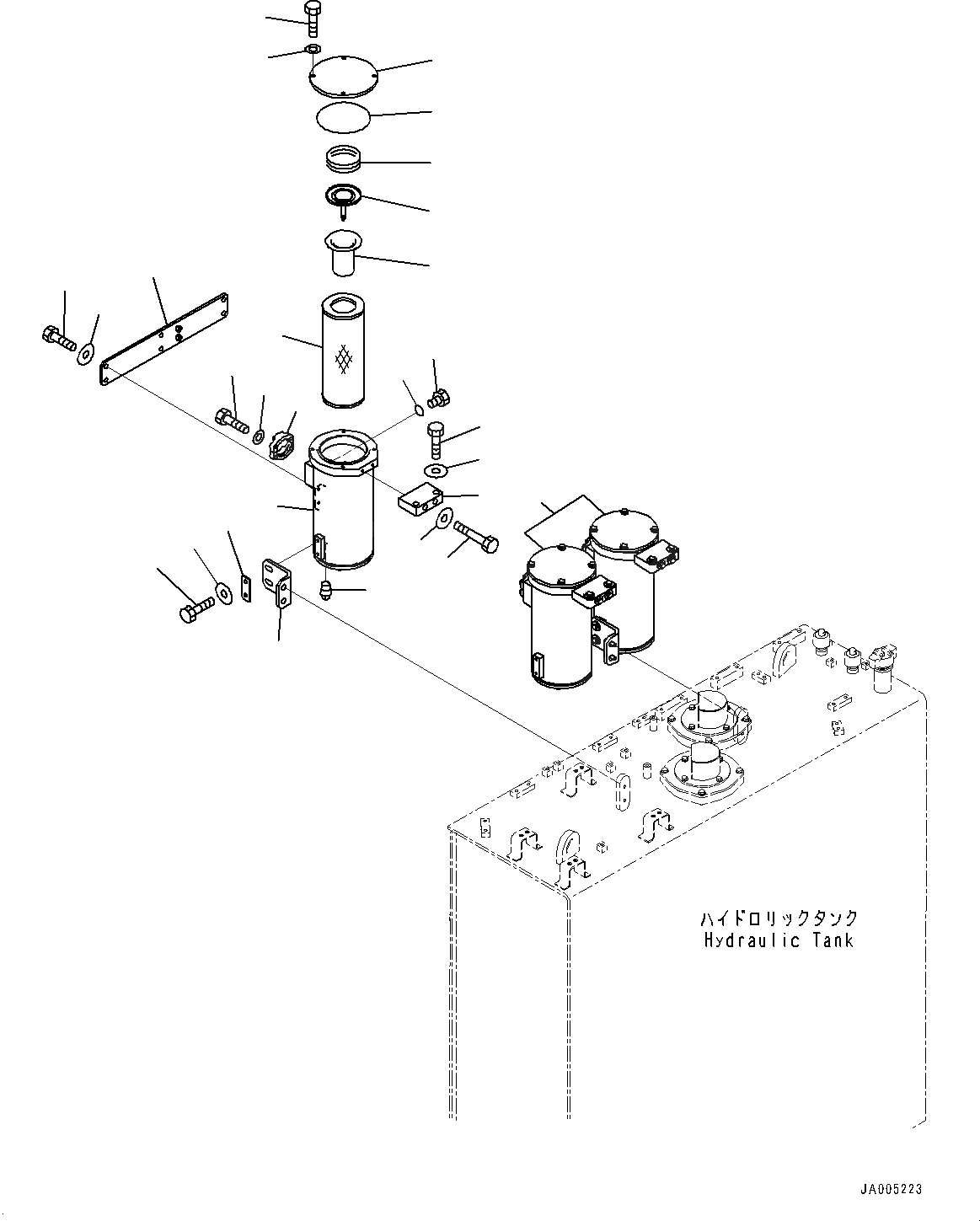 ハイドロリックタンク
Hydraulic Tank

JA005223