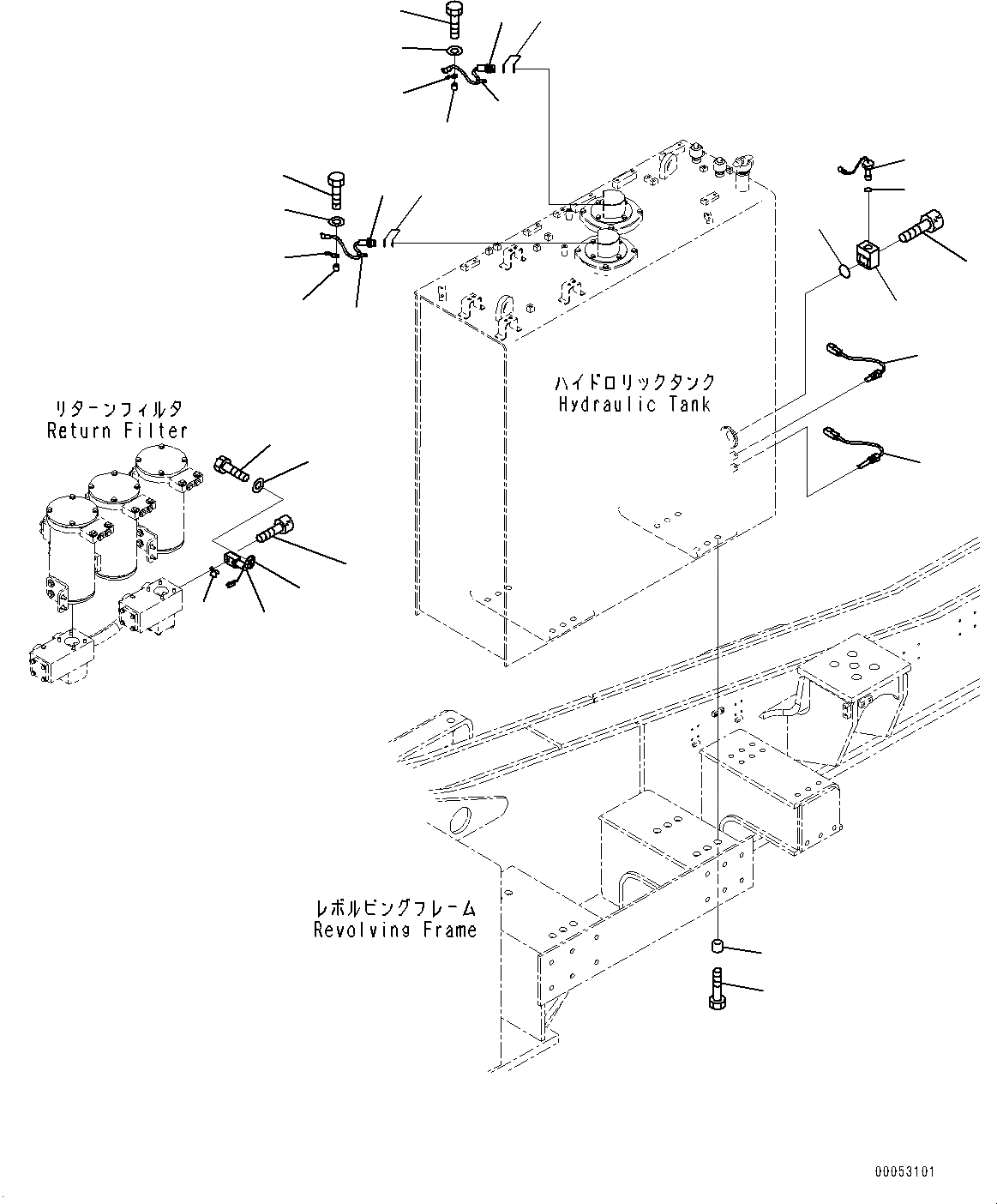 ハイドロリックタンク
Hydraulic Tank

リターンフィルタ
Return Filter

レボルビングフレーム
Revolving Frame

00053101