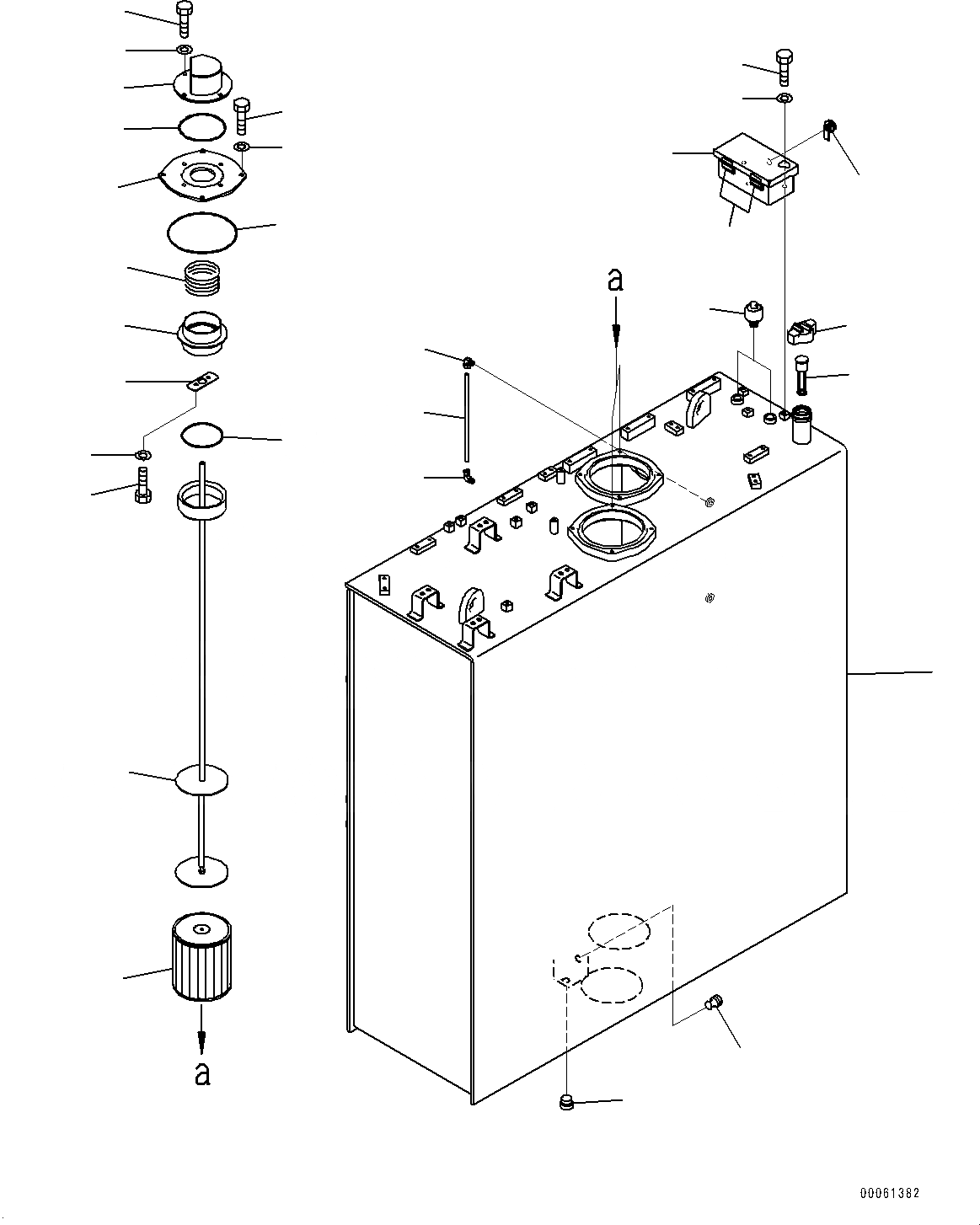 a

a

00061382