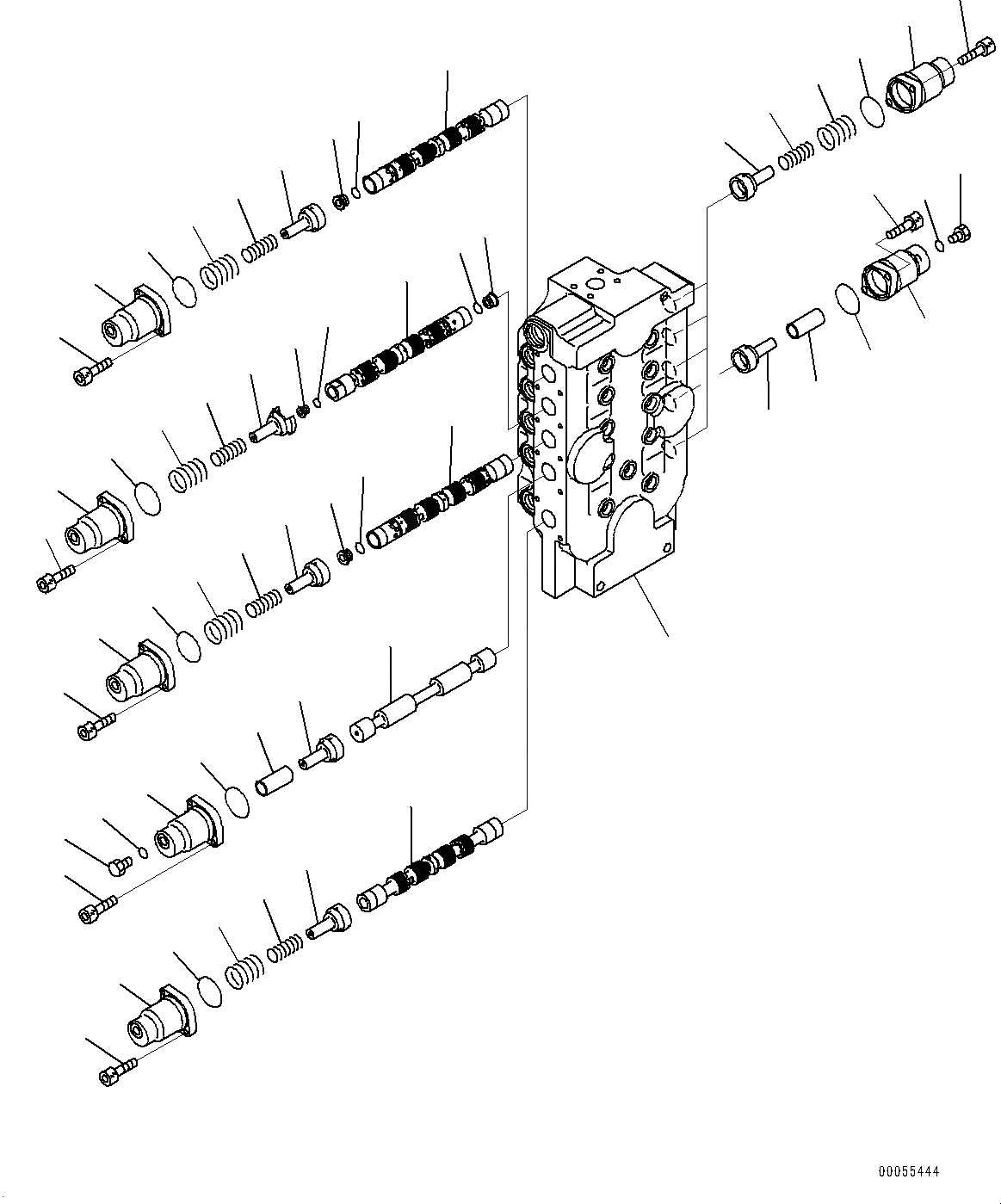 00055444