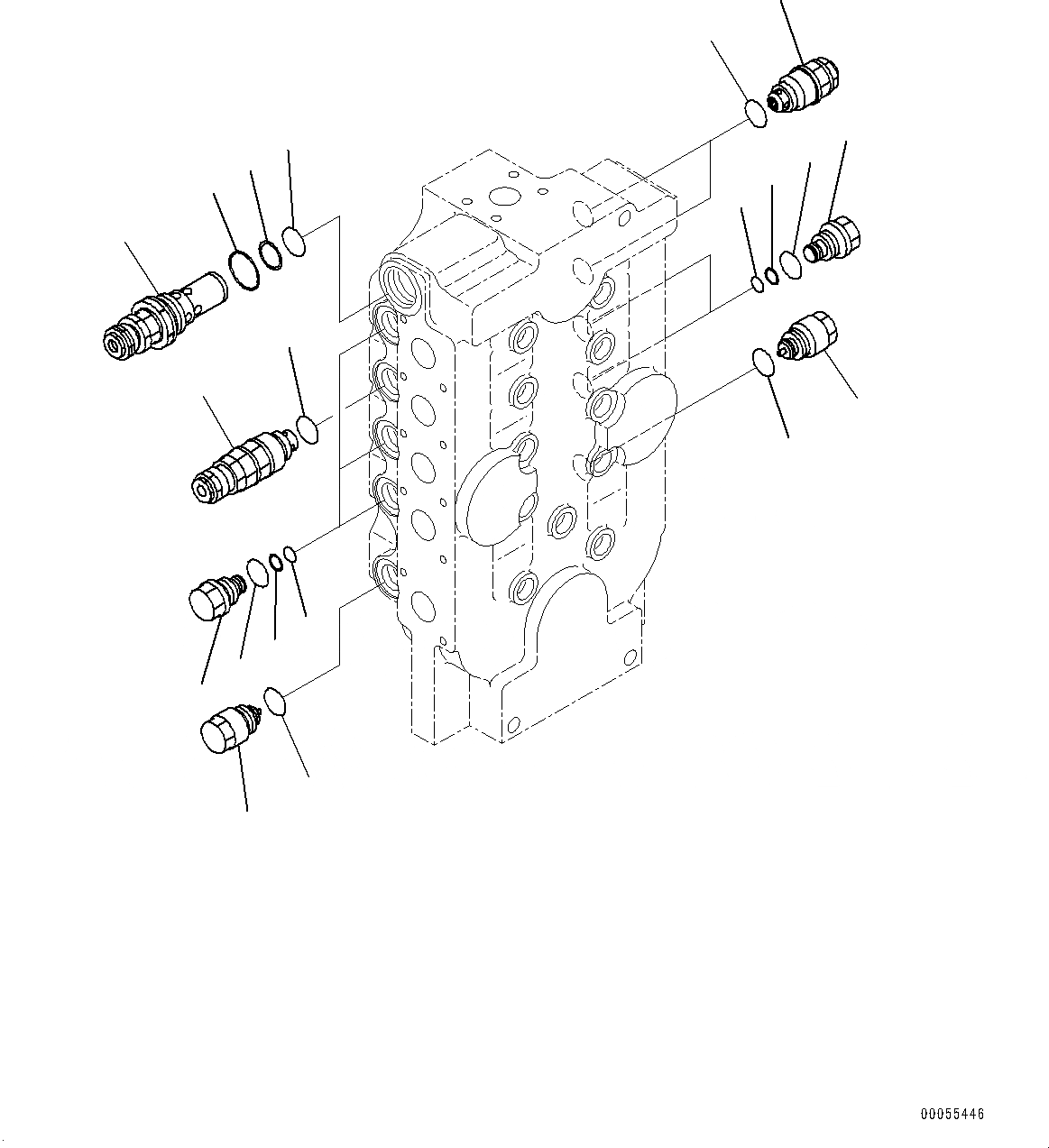 00055446