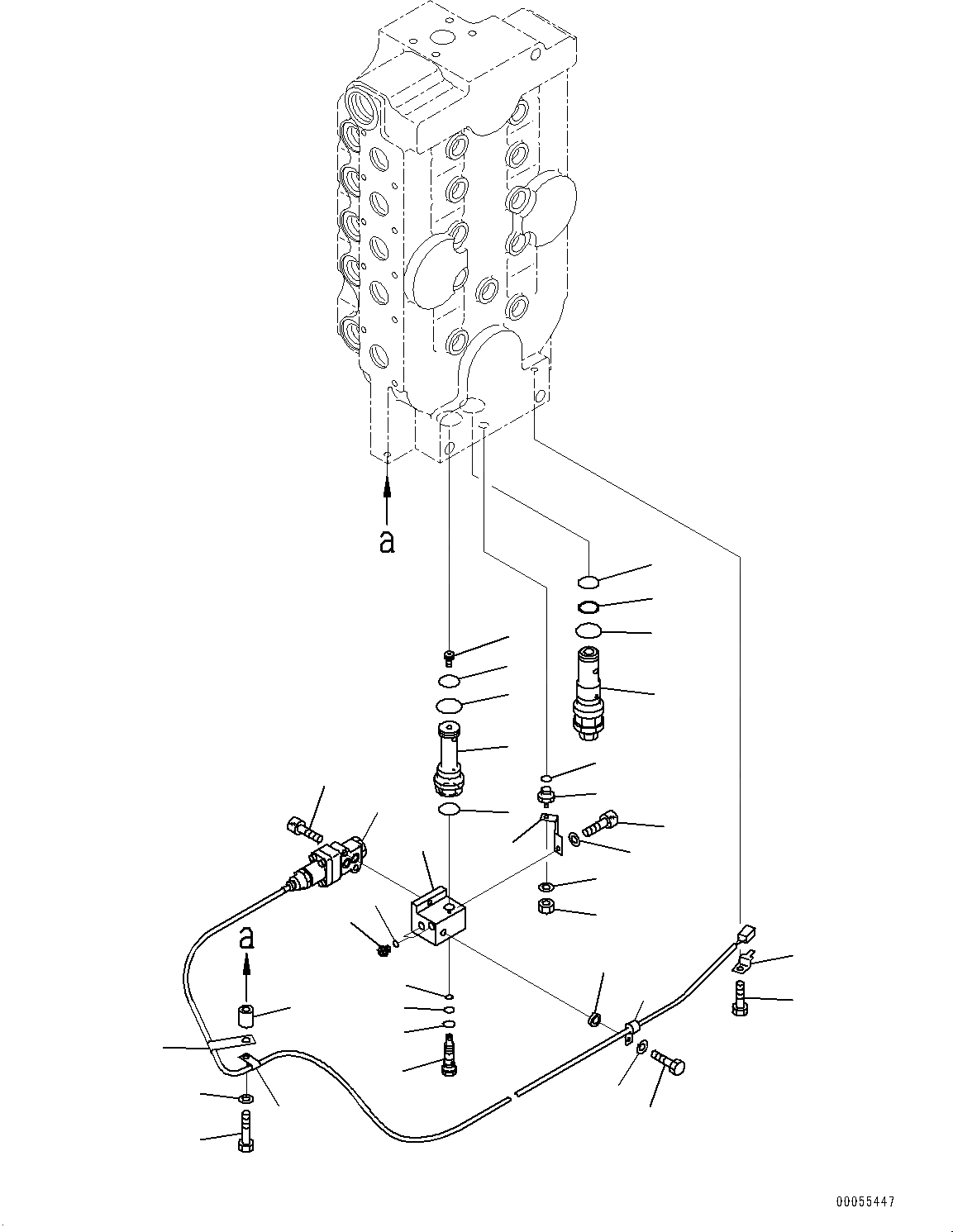 a

a

00055447