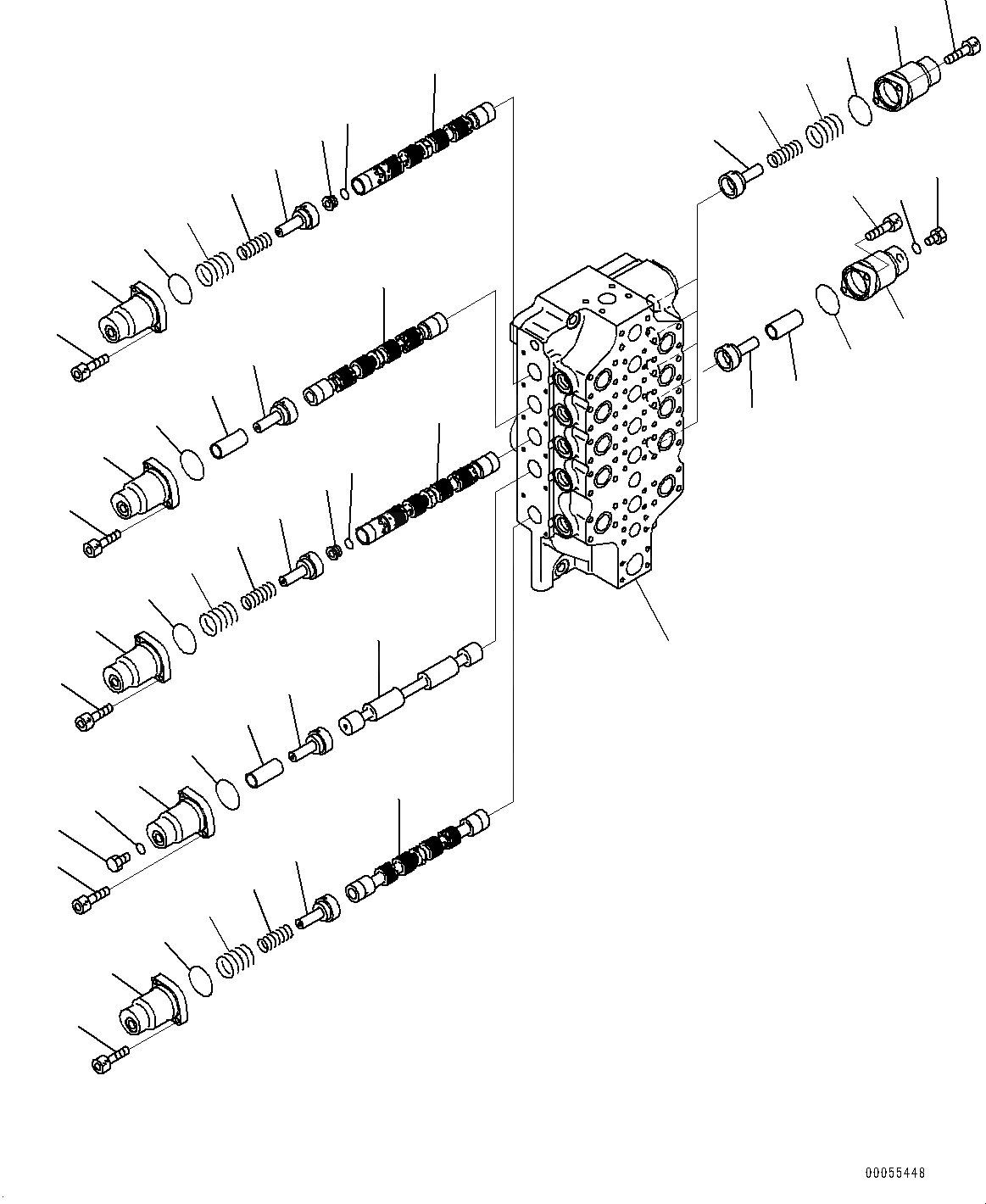 00055448